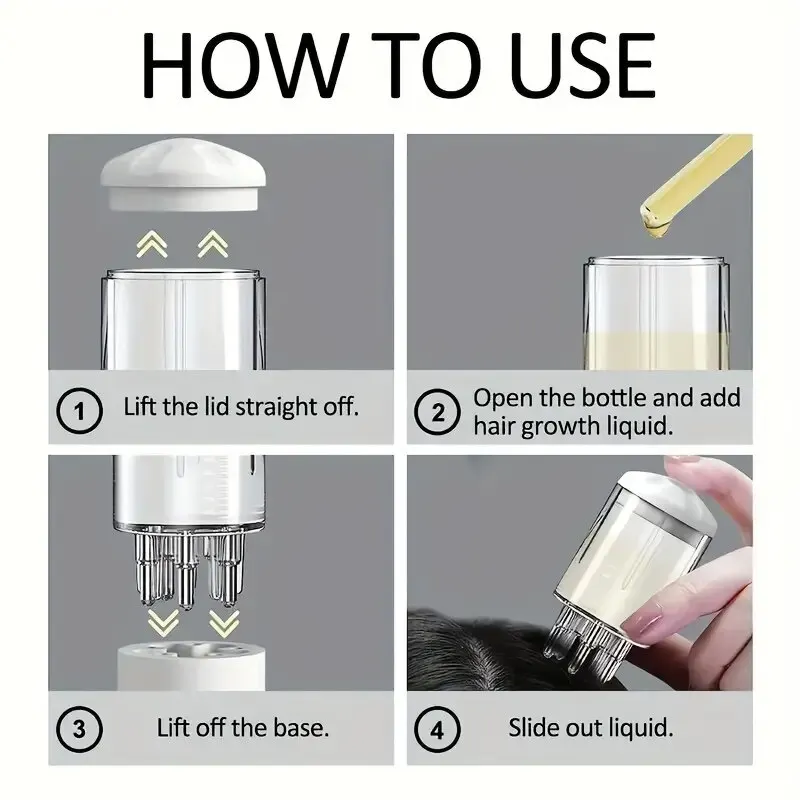 HOW TO USE

1 Lift the lid straight off.

2 Open the bottle and add hair growth liquid.

3 Lift off the base.

4 Slide out liquid.