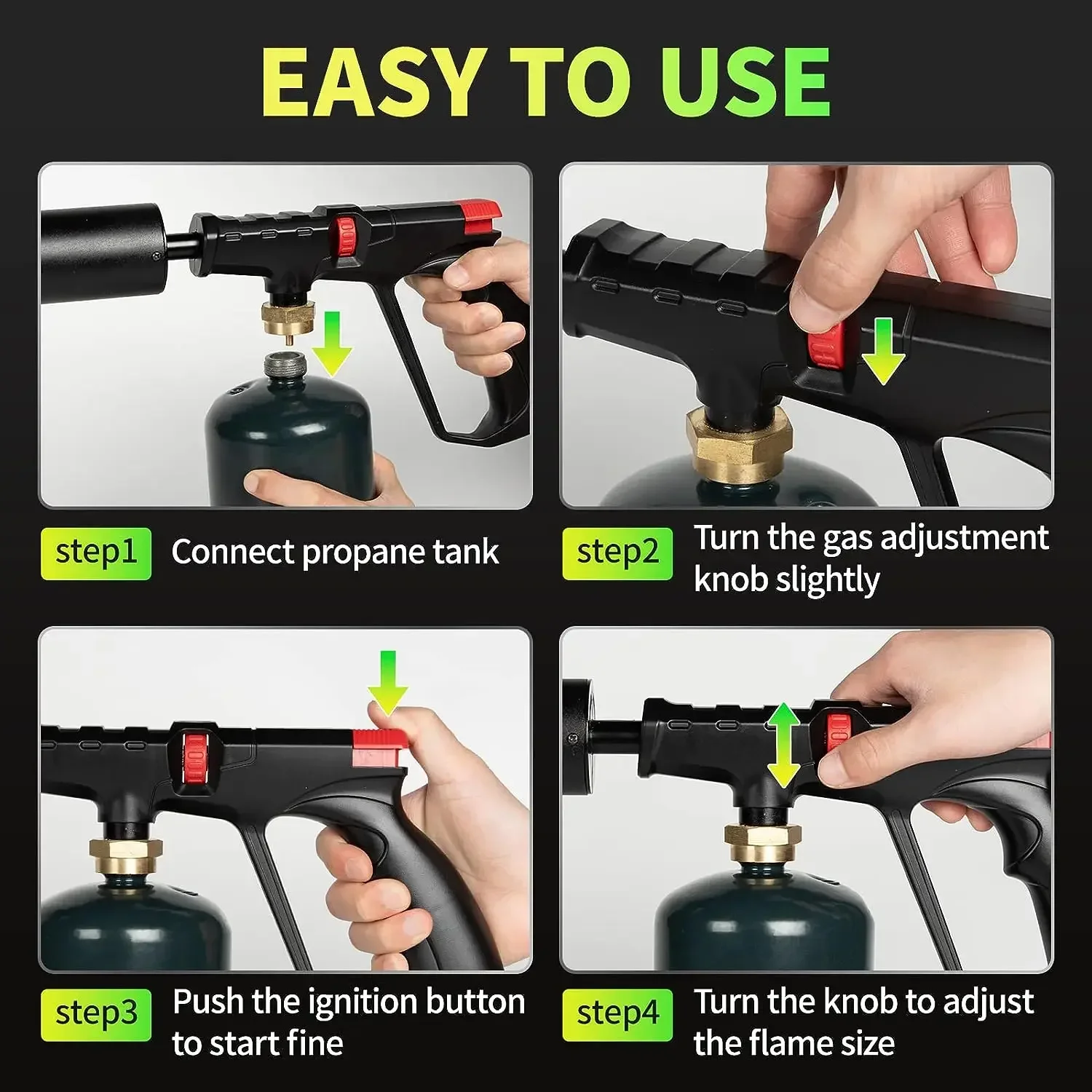 EASY TO USE

step1 Connect propane tank

step2 Turn the gas adjustment knob slightly

step3 Push the ignition button to start fine

step4 Turn the knob to adjust the flame size