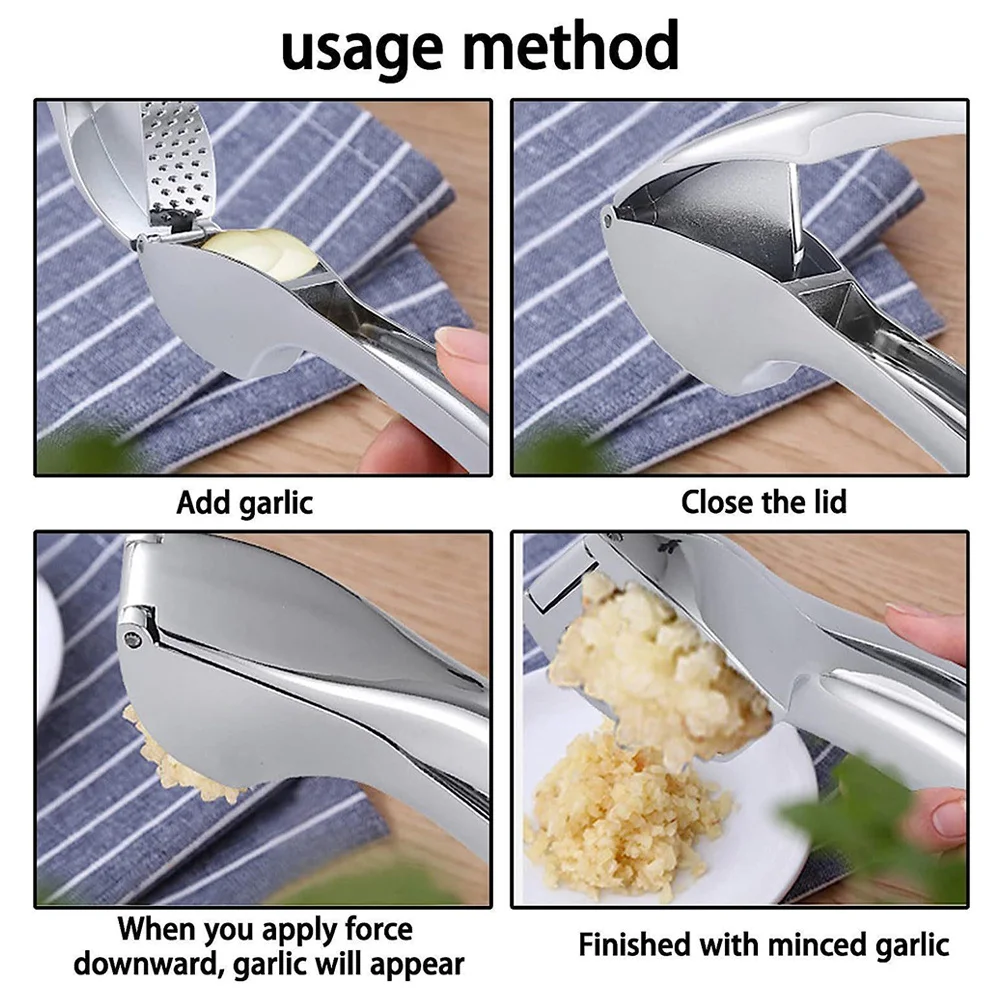 usage method

Add garlic

Close the lid

When you apply force downward, garlic will appear

Finished with minced garlic