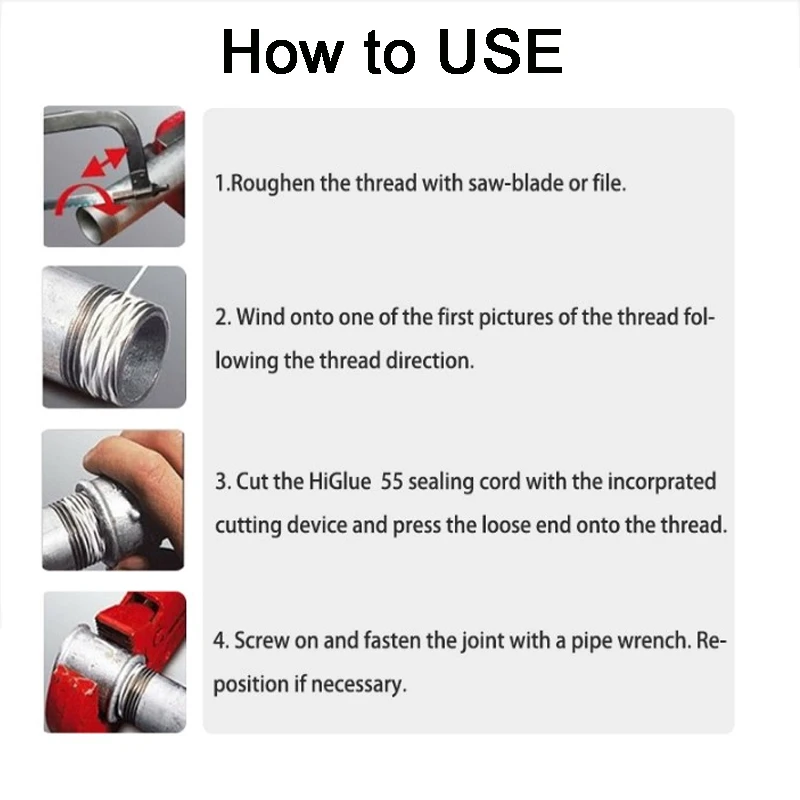 How to USE

1.Roughen the thread with saw-blade or file.

2. Wind onto one of the first pictures of the thread following the thread direction.

3. Cut the HiGlue 55 sealing cord with the incorprated cutting device and press the loose end onto the thread.

4. Screw on and fasten the joint with a pipe wrench. Reposition if necessary.