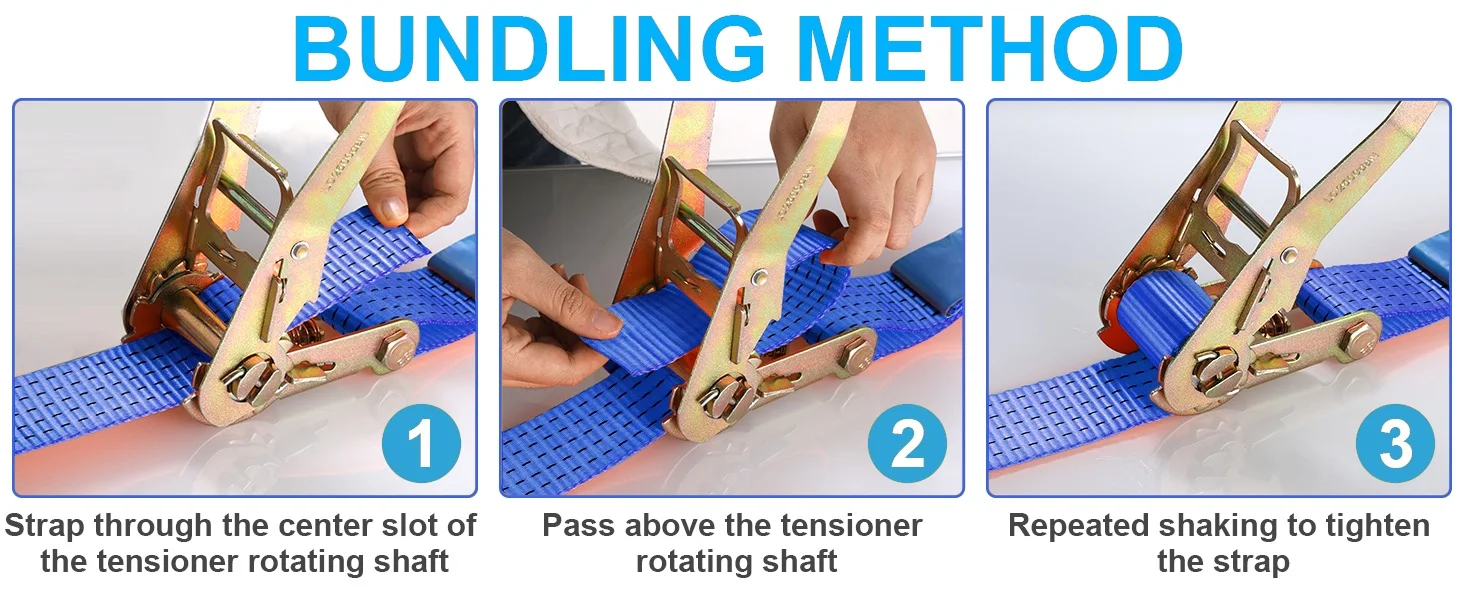 BUNDLING METHOD

1

Strap through the center slot of the tensioner rotating shaft

2

Pass above the tensioner rotating shaft

3

Repeated shaking to tighten the strap