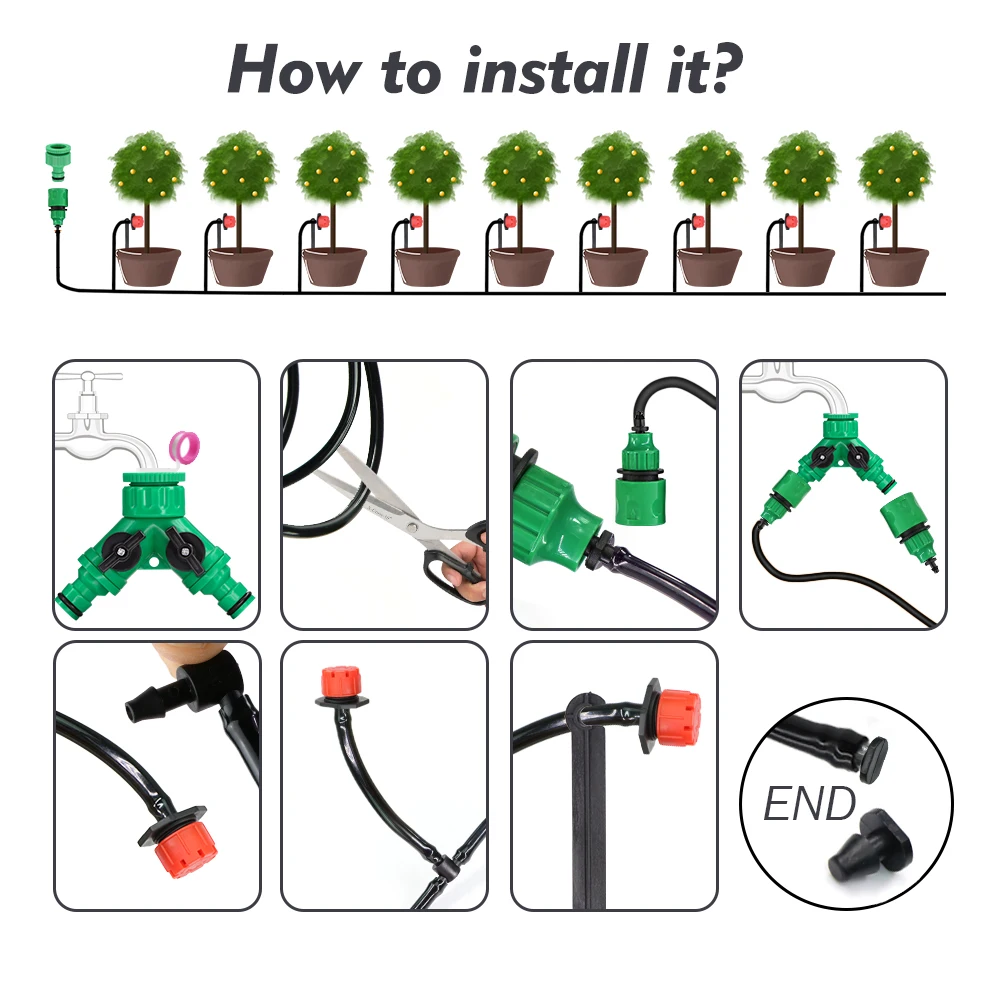 How to install it?

END