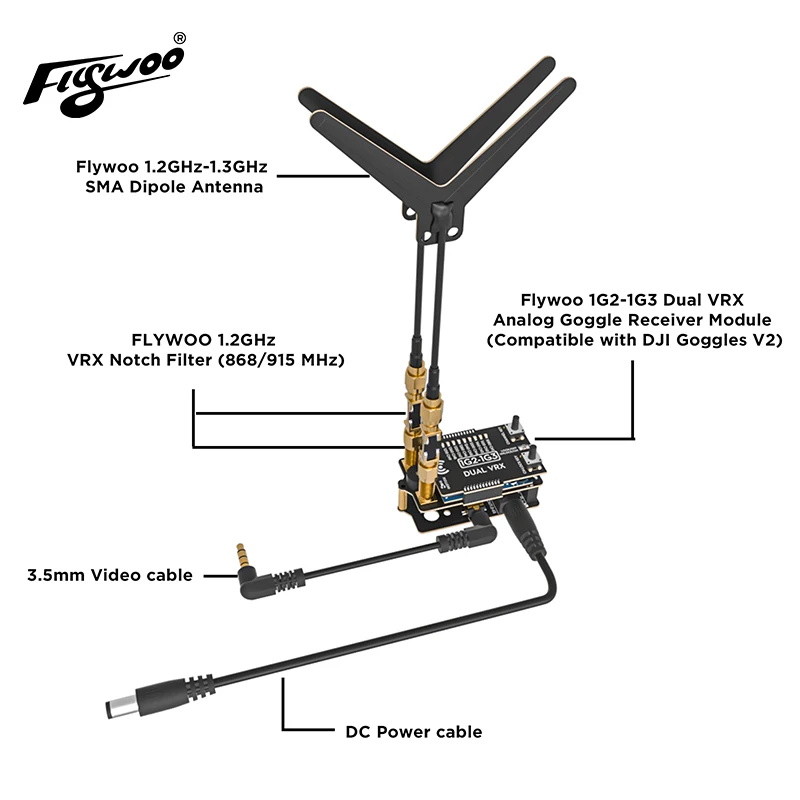 Flywoo®

Flywoo 1.2GHz-1.3GHz SMA Dipole Antenna

Flywoo 1G2-1G3 Dual VRX Analog Goggle Receiver Module (Compatible with DJI Goggles V2)

FLYWOO 1.2GHz VRX Notch Filter (868/915 MHz)

1G2-1G3 DUAL VRX

3.5mm Video cable

DC Power cable