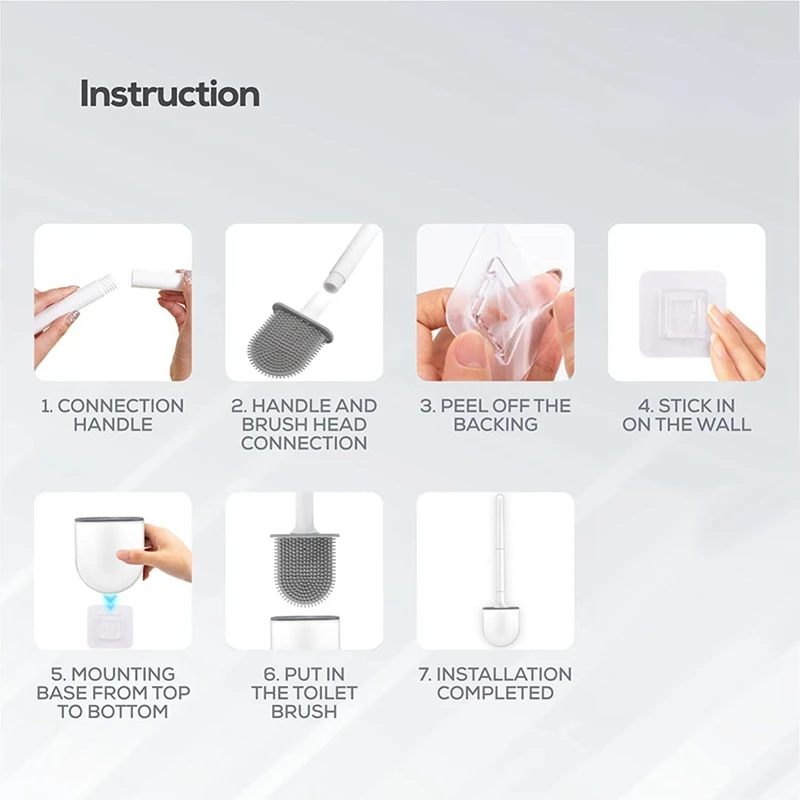 Instruction

1. CONNECTION HANDLE

2. HANDLE AND BRUSH HEAD CONNECTION

3. PEEL OFF THE BACKING

4. STICK IN ON THE WALL

5. MOUNTING BASE FROM TOP TO BOTTOM

6. PUT IN THE TOILET BRUSH

7. INSTALLATION COMPLETED