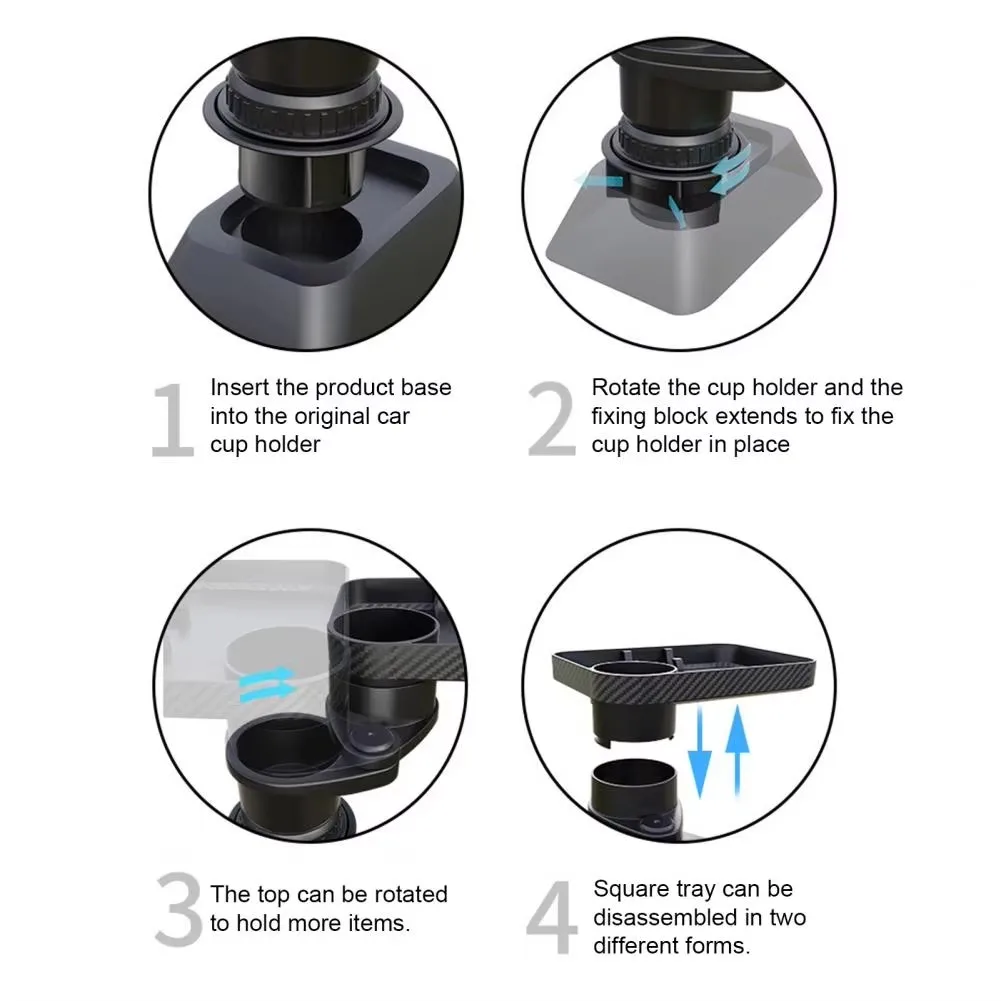 1 Insert the product base into the original car cup holder

2 Rotate the cup holder and the fixing block extends to fix the cup holder in place

3 The top can be rotated to hold more items.

4 Square tray can be disassembled in two different forms.