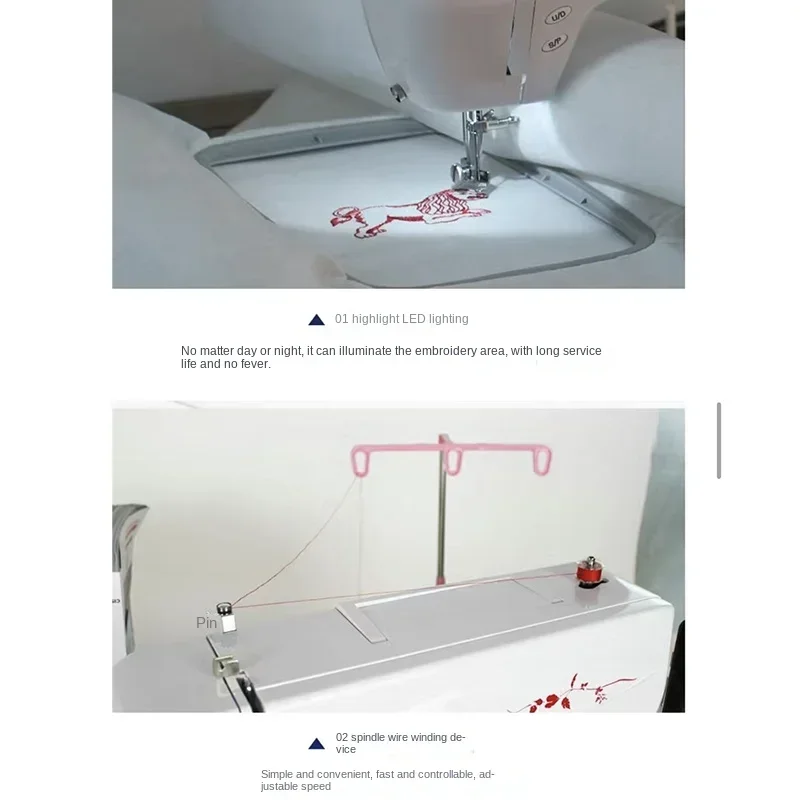 01 highlight LED lighting

No matter day or night, it can illuminate the embroidery area, with long service life and no fever.

Pin

02 spindle wire winding device

Simple and convenient, fast and controllable, adjustable speed