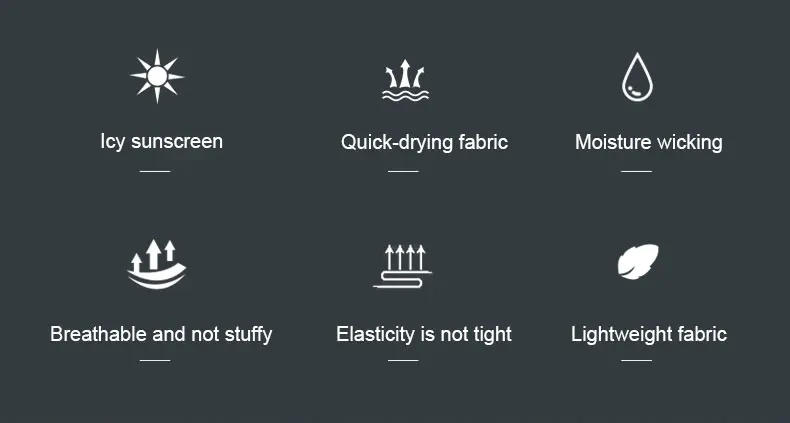 Icy sunscreen

Quick-drying fabric

Moisture wicking

Breathable and not stuffy

Elasticity is not tight

Lightweight fabric