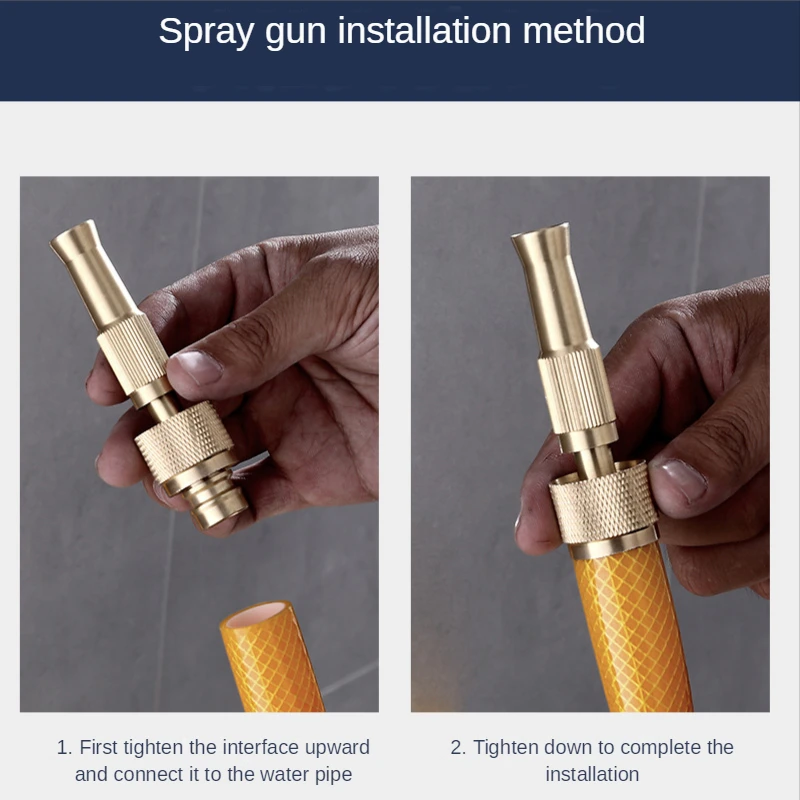 Spray gun installation method

1. First tighten the interface upward and connect it to the water pipe

2. Tighten down to complete the installation