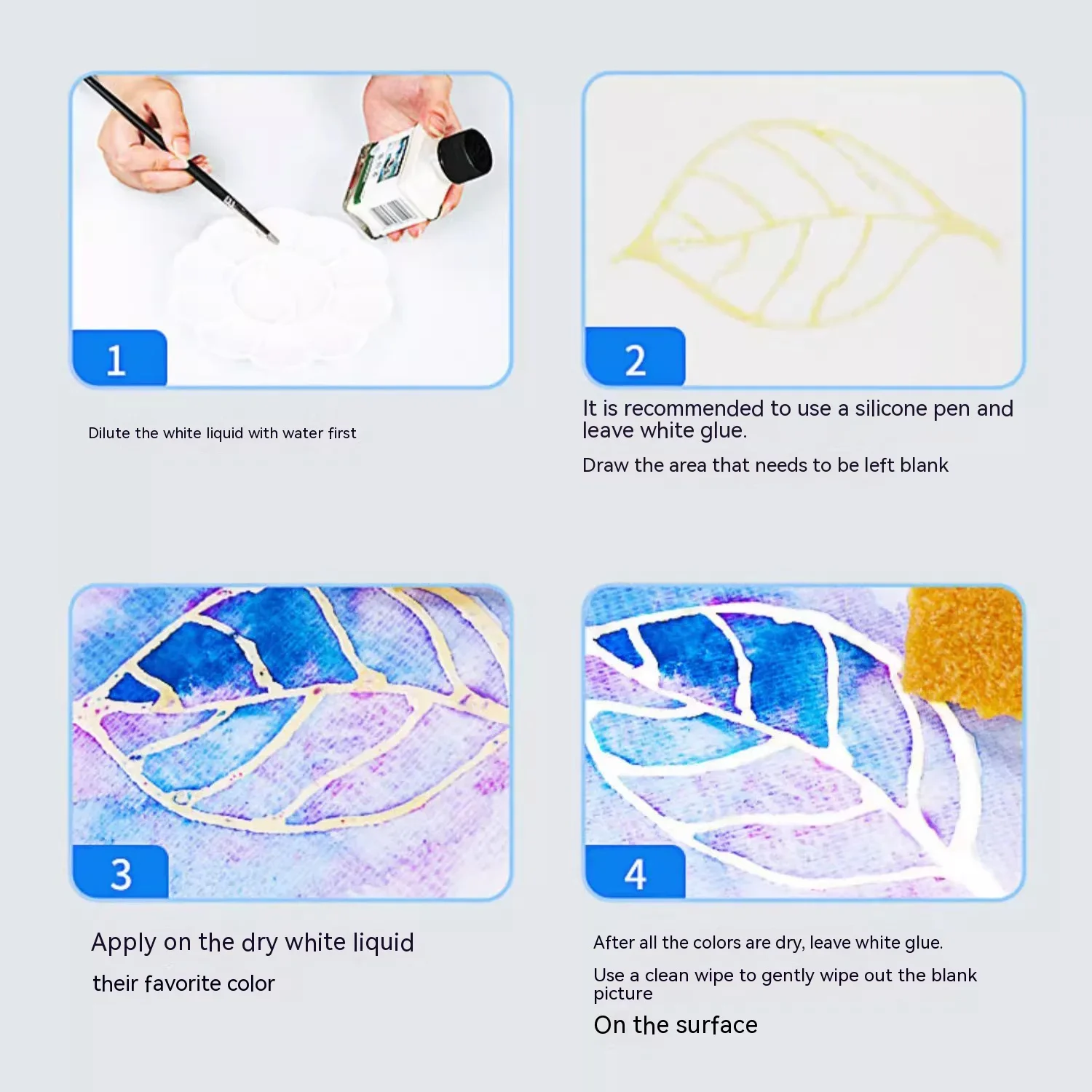 1

Dilute the white liquid with water first

2

It is recommended to use a silicone pen and leave white glue.

Draw the area that needs to be left blank

3

Apply on the dry white liquid

their favorite color

4

After all the colors are dry, leave white glue.

Use a clean wipe to gently wipe out the blank picture

On the surface