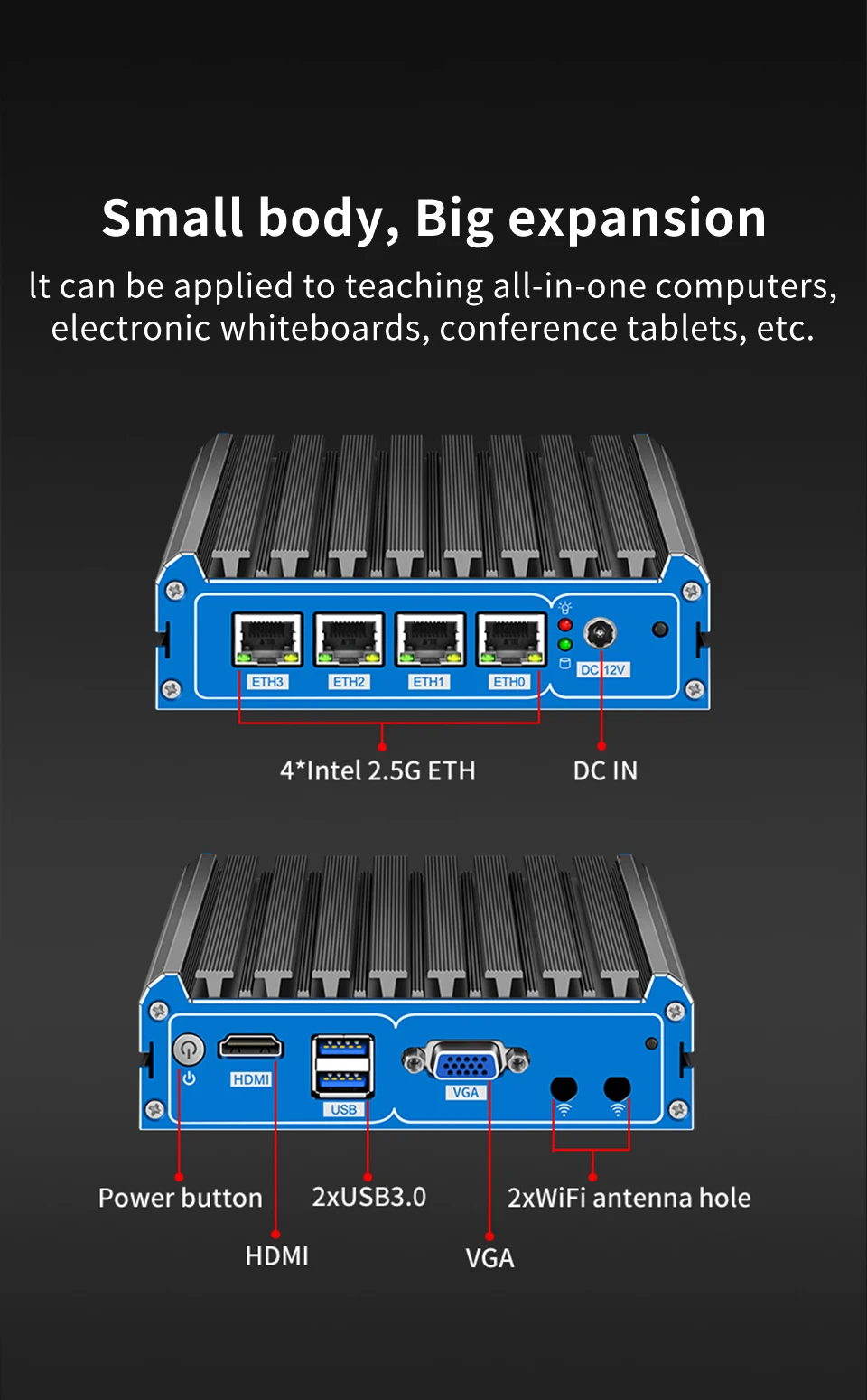 Small body, Big expansion

It can be applied to teaching all-in-one computers, electronic whiteboards, conference tablets, etc.

ETH3 ETH2 ETH1 ETH0 DC 12V

4*Intel 2.5G ETH

DC IN

HDMI USB VGA

Power button

2xUSB3.0

2xWiFi antenna hole

HDMI

VGA