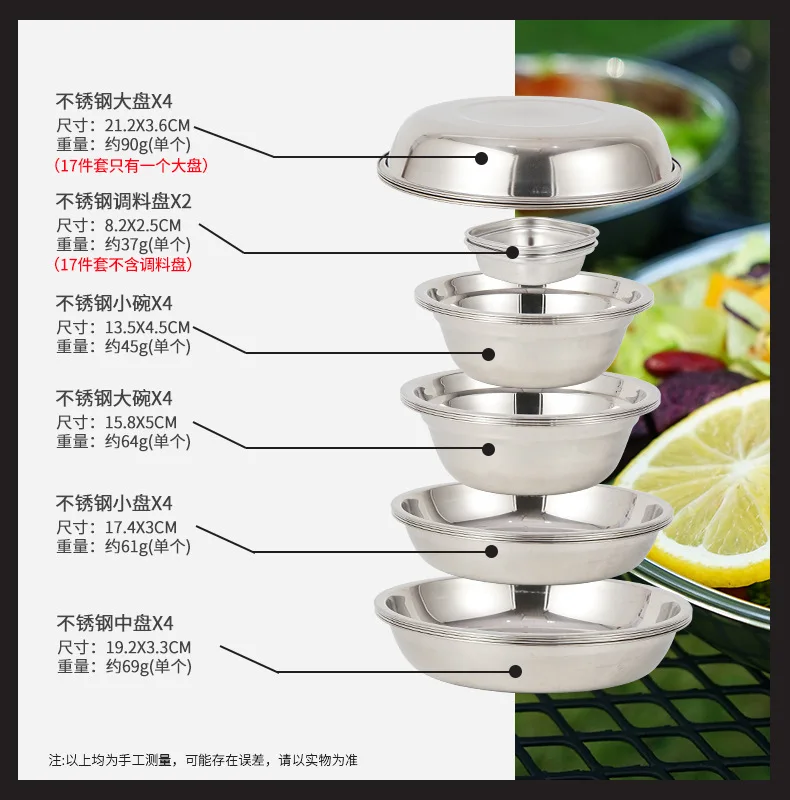 不锈钢大盘X4
尺寸：21.2X3.6CM
重量：约90g(单个)
（17件套只有一个大盘）

不锈钢调料盘X2
尺寸：8.2X2.5CM
重量：约37g(单个)
（17件套不含调料盘）

不锈钢小碗X4
尺寸：13.5X4.5CM
重量：约45g(单个)

不锈钢大碗X4
尺寸：15.8X5CM
重量：约64g(单个)

不锈钢小盘X4
尺寸：17.4X3CM
重量：约61g(单个)

不锈钢中盘X4
尺寸：19.2X3.3CM
重量：约69g(单个)

注:以上均为手工测量，可能存在误差，请以实物为准