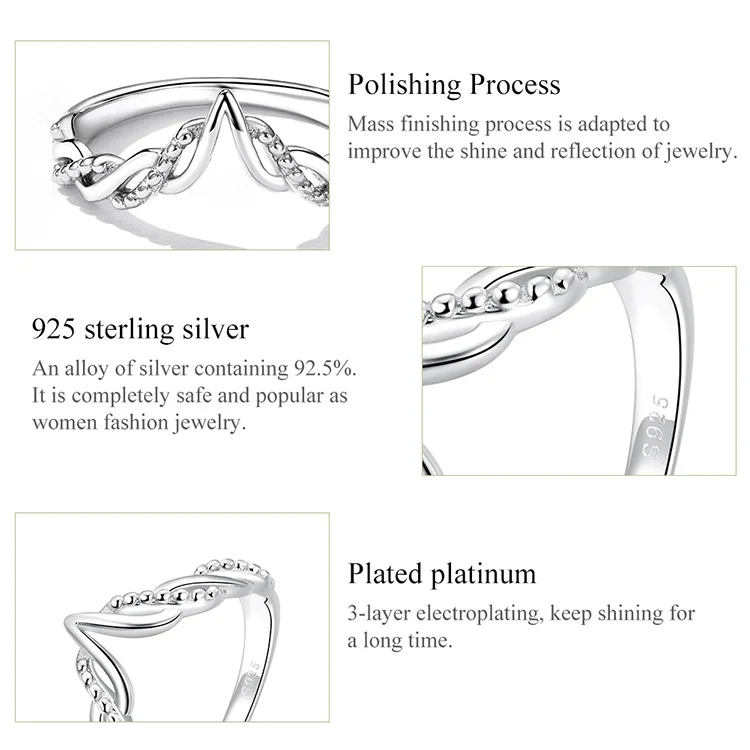 Polishing Process

Mass finishing process is adapted to improve the shine and reflection of jewelry.

925 sterling silver

An alloy of silver containing 92.5%. It is completely safe and popular as women fashion jewelry.

S925

Plated platinum

3-layer electroplating, keep shining for a long time.

S925