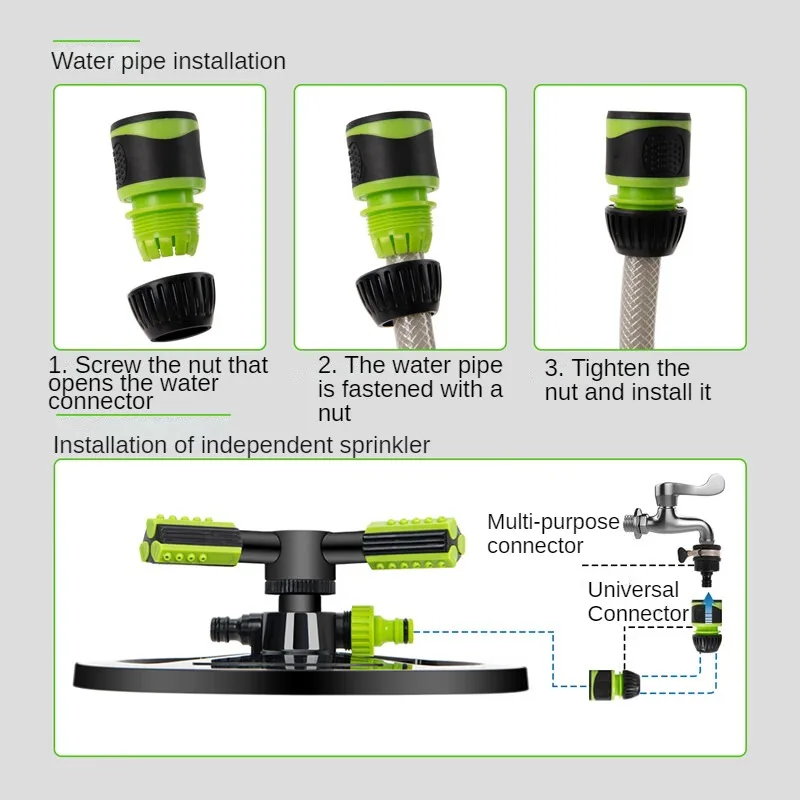 Water pipe installation

1. Screw the nut that opens the water connector

2. The water pipe is fastened with a nut

3. Tighten the nut and install it

Installation of independent sprinkler

Multi-purpose connector

Universal Connector