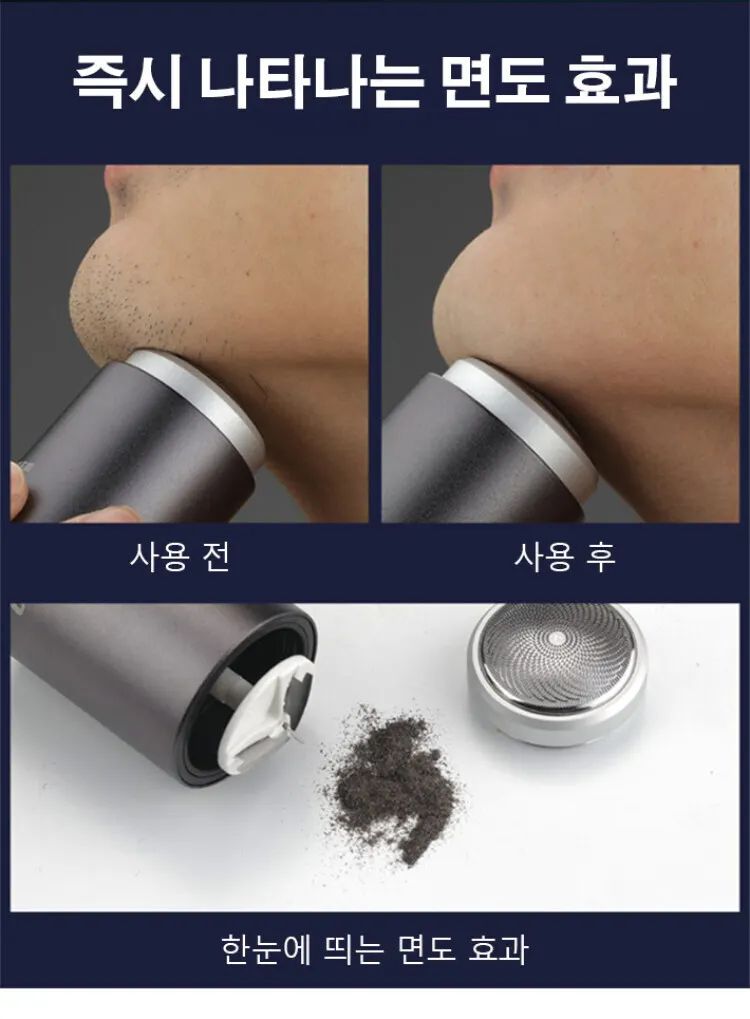 즉시 나타나는 면도 효과

사용 전

사용 후

한눈에 띄는 면도 효과