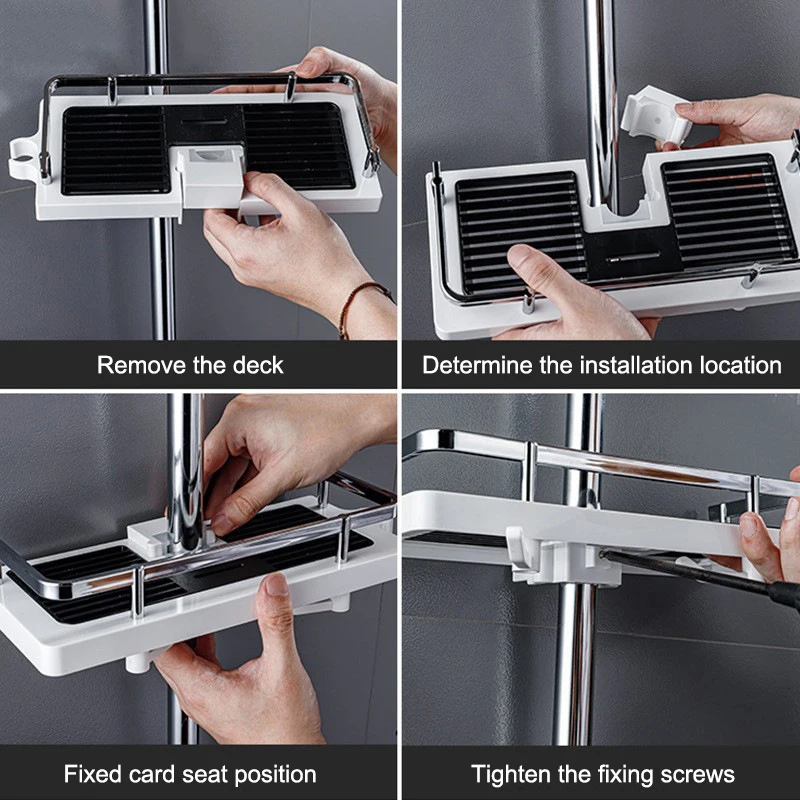 Remove the deck

Determine the installation location

Fixed card seat position

Tighten the fixing screws