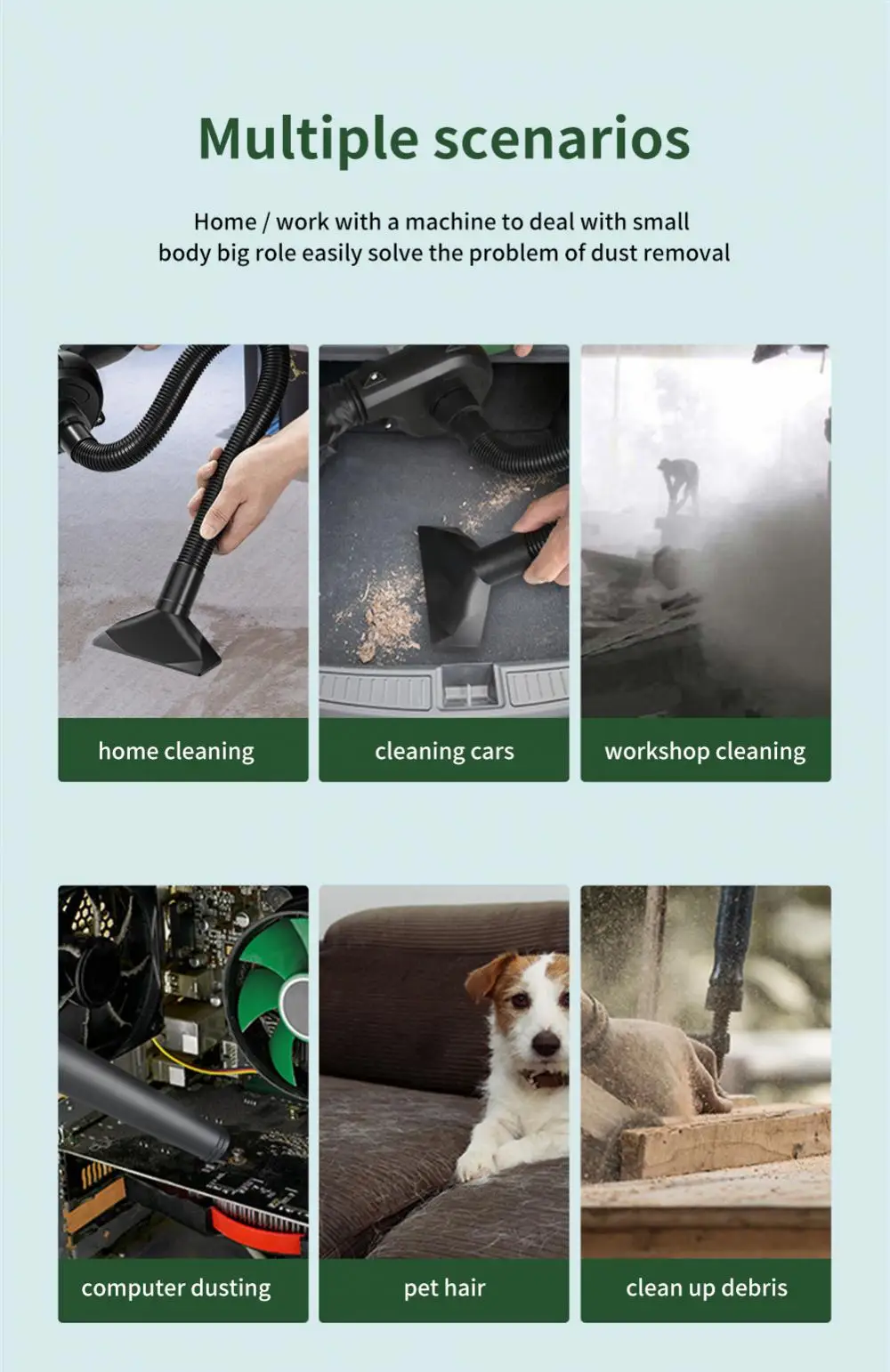 Multiple scenarios

Home / work with a machine to deal with small body big role easily solve the problem of dust removal

home cleaning

cleaning cars

workshop cleaning

computer dusting

pet hair

clean up debris