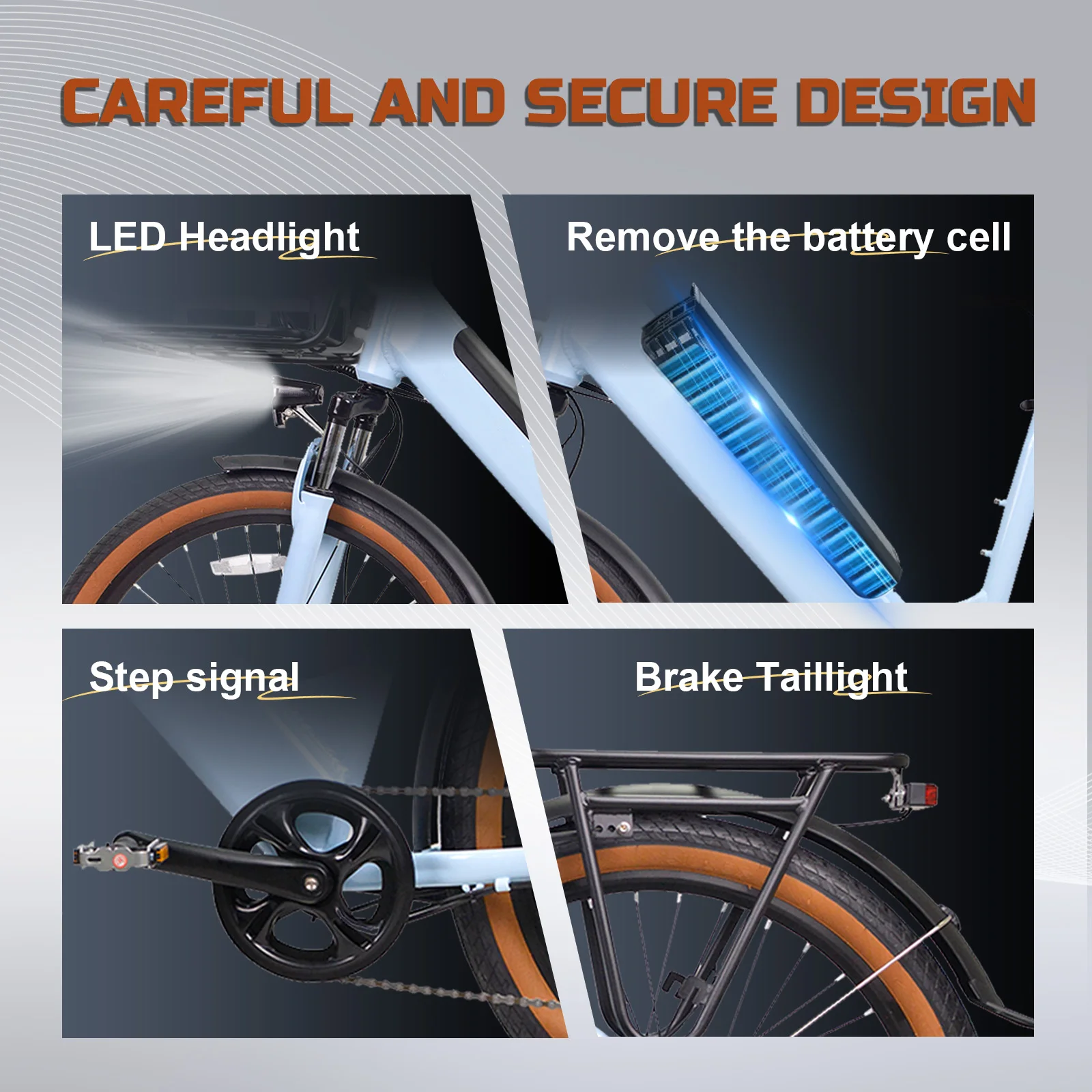 CAREFUL AND SECURE DESIGN

LED Headlight

Remove the battery cell

Step signal

Brake Taillight