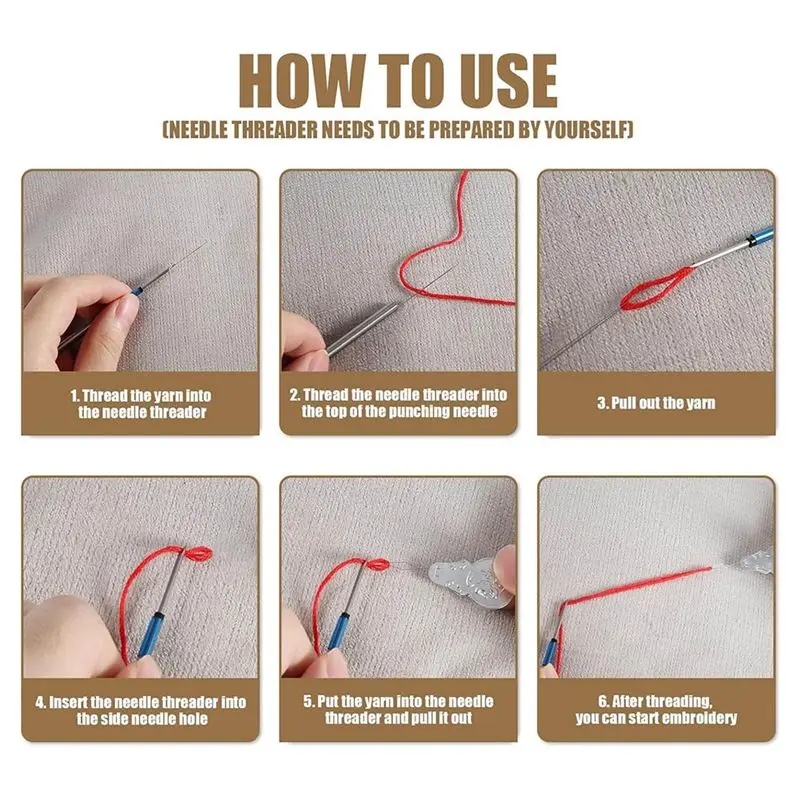 HOW TO USE

(NEEDLE THREADER NEEDS TO BE PREPARED BY YOURSELF)

1. Thread the yarn into the needle threader

2. Thread the needle threader into the top of the punching needle

3. Pull out the yarn

4. Insert the needle threader into the side needle hole

5. Put the yarn into the needle threader and pull it out

6. After threading, you can start embroidery