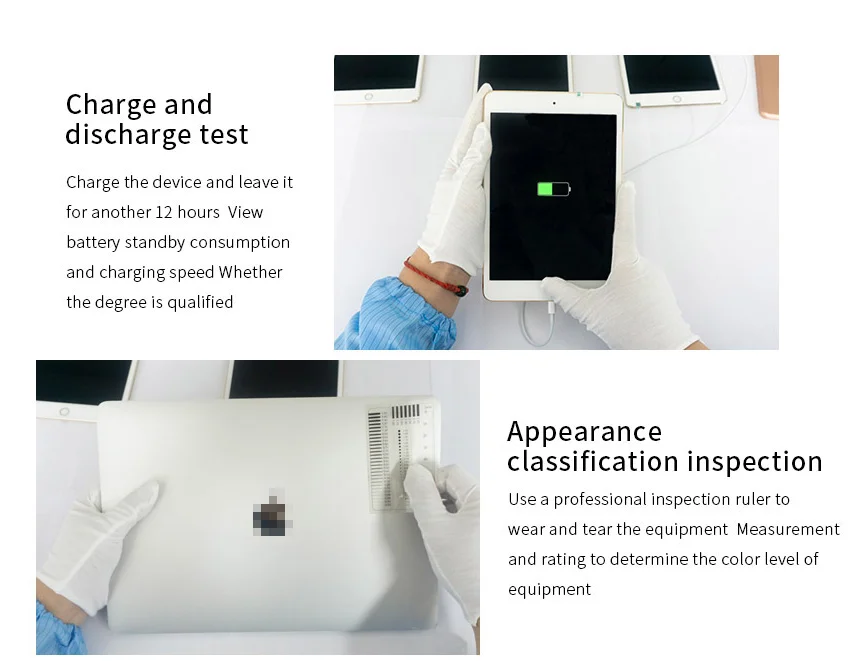 Charge and discharge test

Charge the device and leave it for another 12 hours View battery standby consumption and charging speed Whether the degree is qualified

Appearance classification inspection

Use a professional inspection ruler to wear and tear the equipment Measurement and rating to determine the color level of equipment