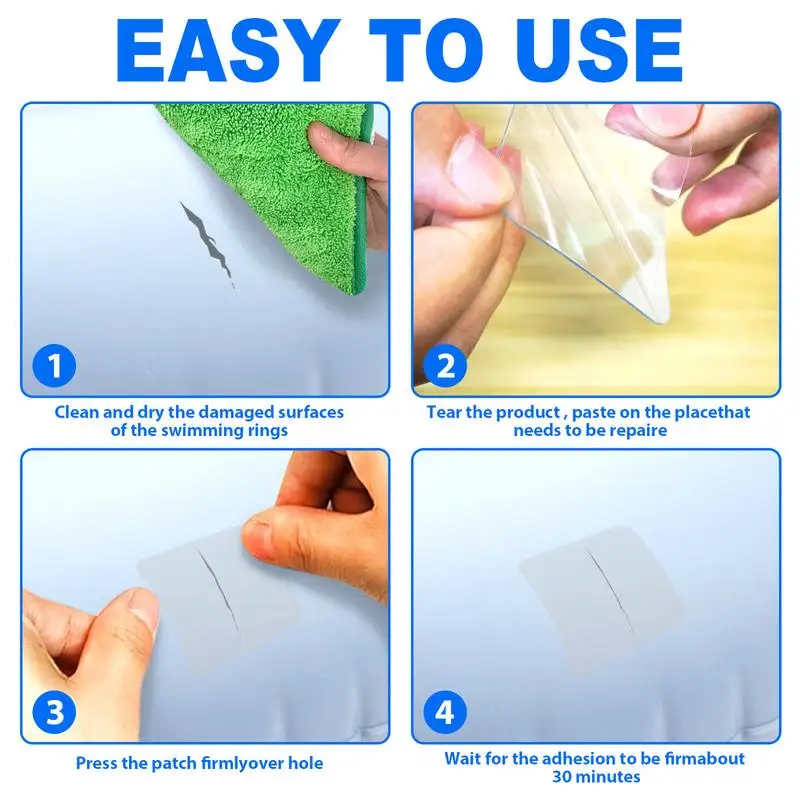 EASY TO USE

1

Clean and dry the damaged surfaces of the swimming rings

2

Tear the product , paste on the placethat needs to be repaire

3

Press the patch firmlyover hole

4

Wait for the adhesion to be firmabout 30 minutes