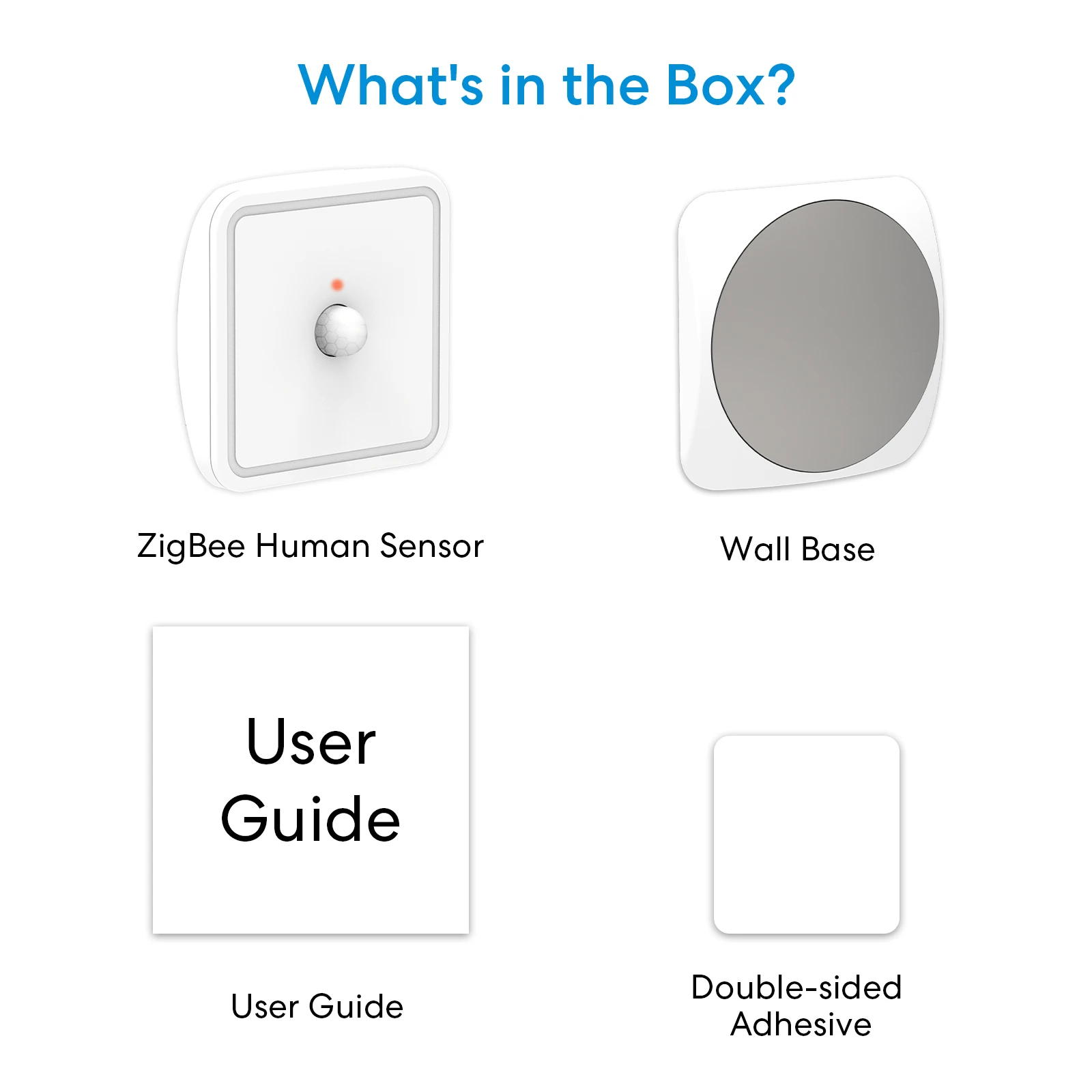 What's in the Box?

ZigBee Human Sensor

Wall Base

User Guide

User Guide

Double-sided Adhesive