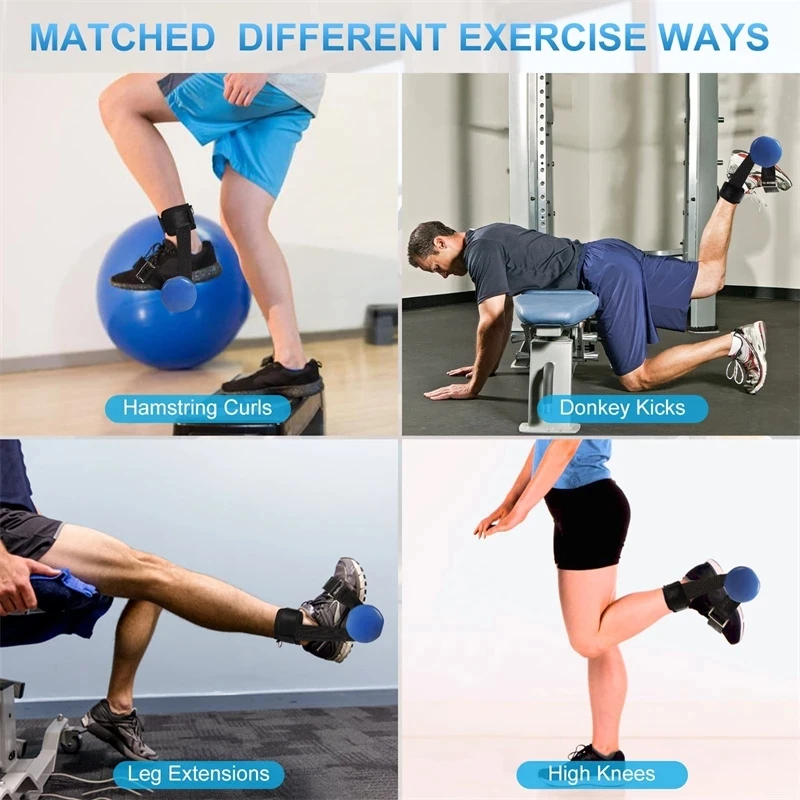 MATCHED DIFFERENT EXERCISE WAYS

Hamstring Curls

Donkey Kicks

Leg Extensions

High Knees