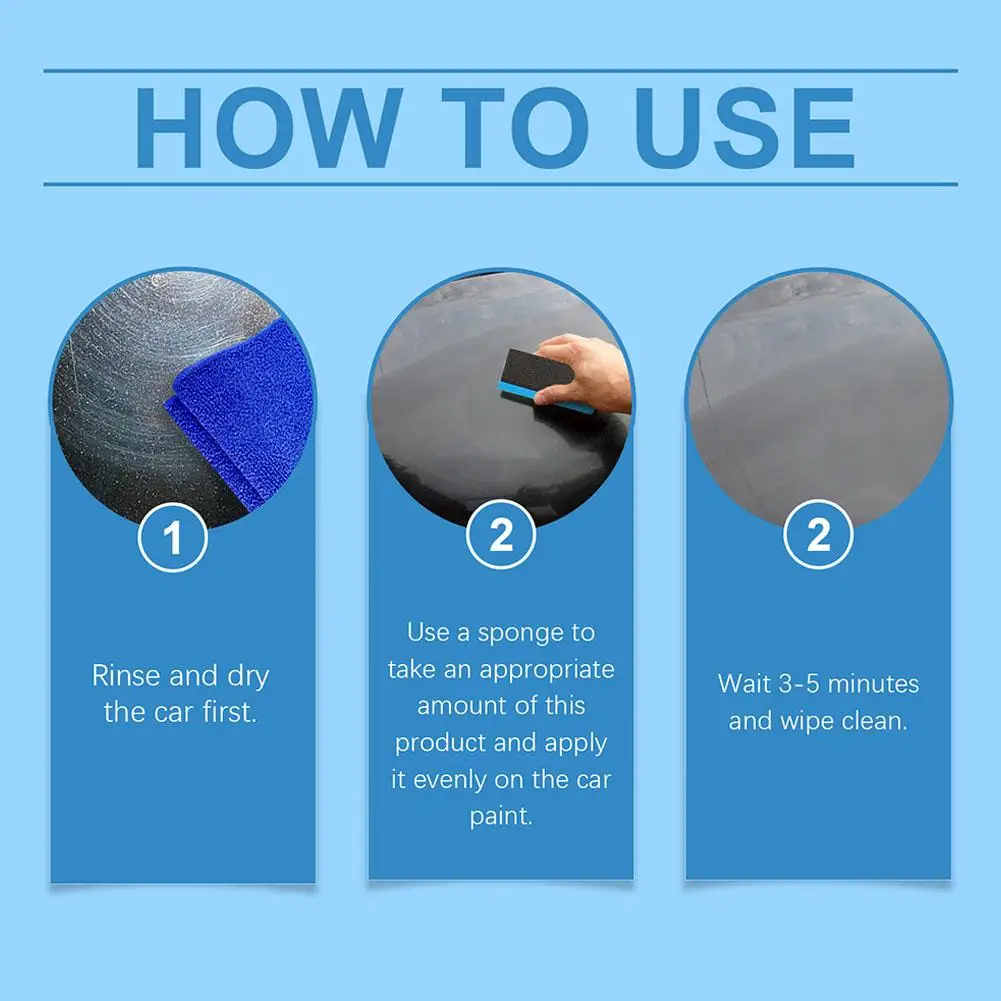 HOW TO USE

1

Rinse and dry the car first.

2

Use a sponge to take an appropriate amount of this product and apply it evenly on the car paint.

2

Wait 3-5 minutes and wipe clean.