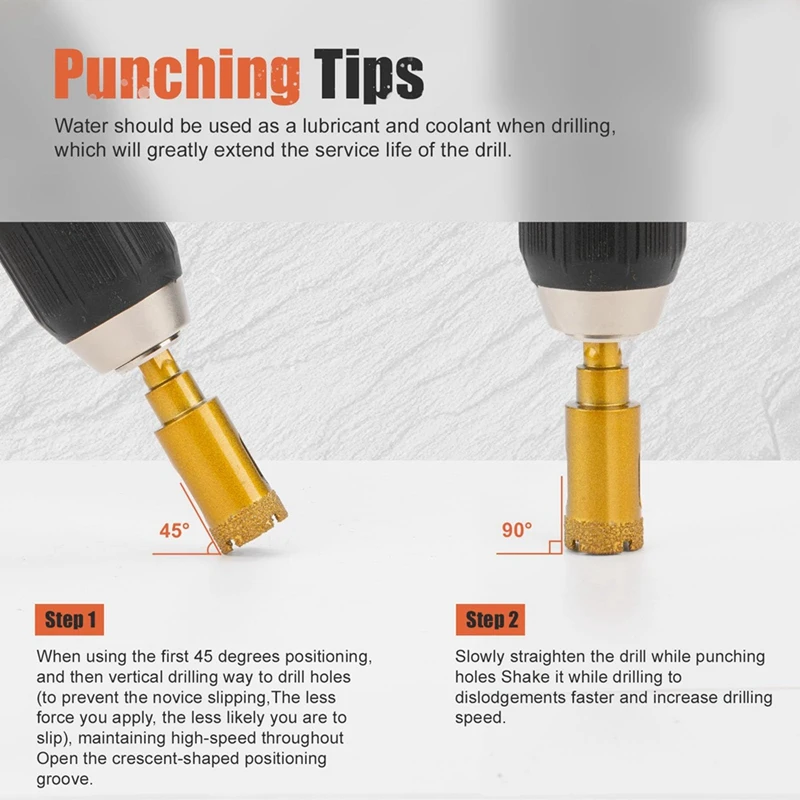 Punching Tips

Water should be used as a lubricant and coolant when drilling, which will greatly extend the service life of the drill.

45°

90°

Step 1

When using the first 45 degrees positioning, and then vertical drilling way to drill holes (to prevent the novice slipping,The less force you apply, the less likely you are to slip), maintaining high-speed throughout Open the crescent-shaped positioning groove.

Step 2

Slowly straighten the drill while punching holes Shake it while drilling to dislodgements faster and increase drilling speed.