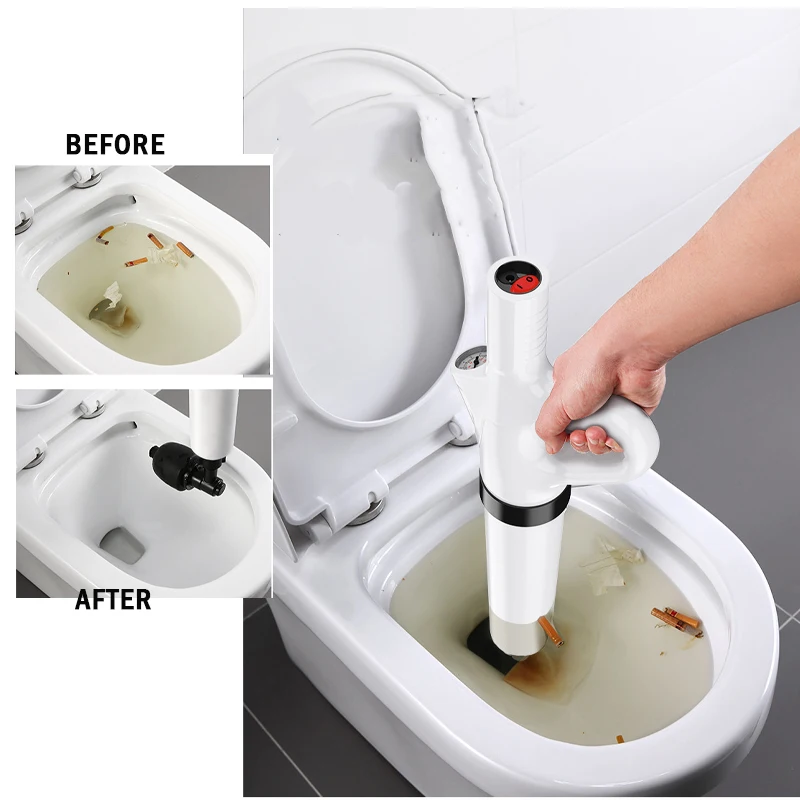 BEFORE

AFTER