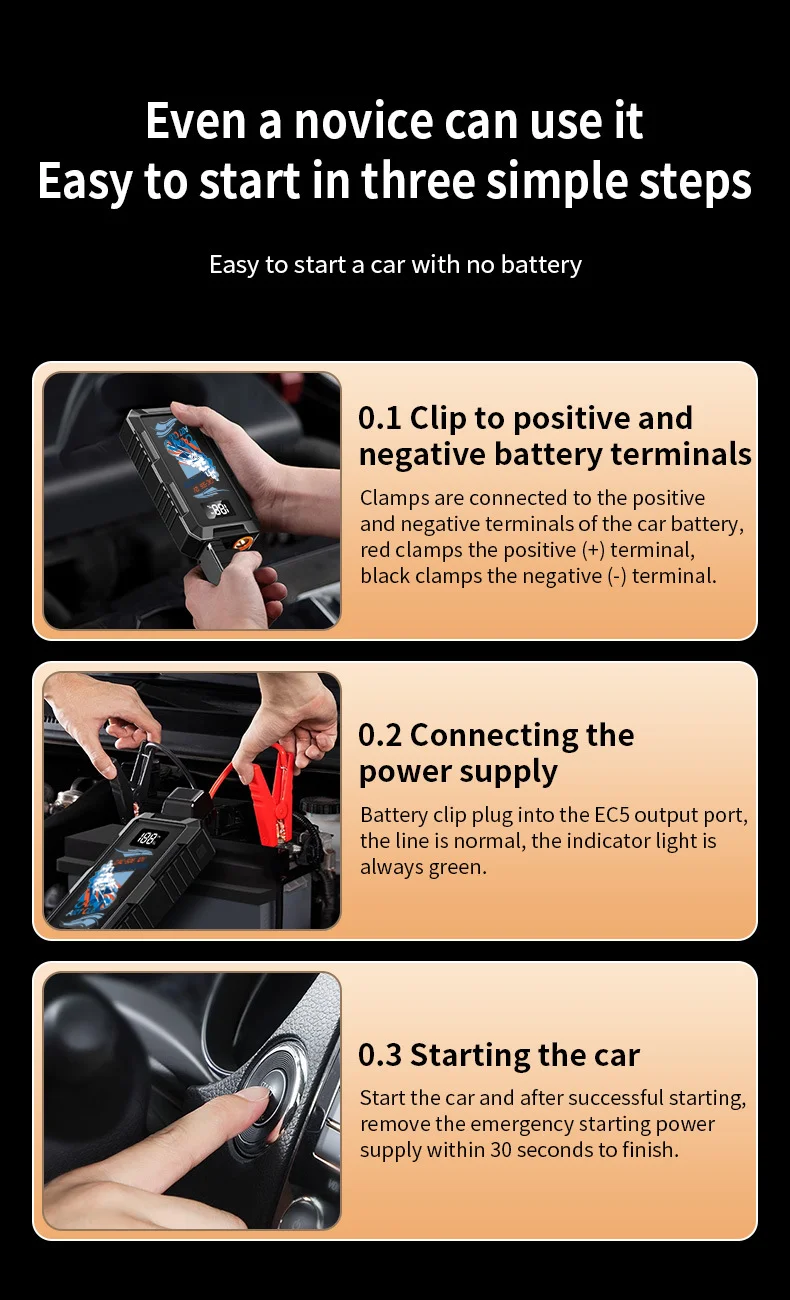 Even a novice can use it
Easy to start in three simple steps

Easy to start a car with no battery

0.1 Clip to positive and negative battery terminals

Clamps are connected to the positive and negative terminals of the car battery, red clamps the positive (+) terminal, black clamps the negative (-) terminal.

0.2 Connecting the power supply

Battery clip plug into the EC5 output port, the line is normal, the indicator light is always green.

0.3 Starting the car

Start the car and after successful starting, remove the emergency starting power supply within 30 seconds to finish.