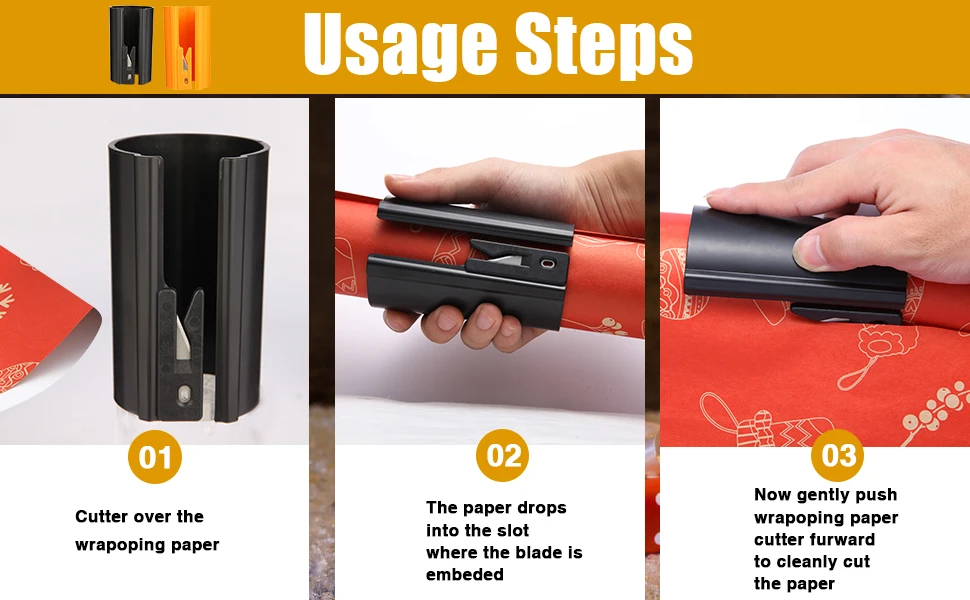 Usage Steps

01

Cutter over the wrapoping paper

02

The paper drops into the slot where the blade is embeded

03

Now gently push wrapoping paper cutter furward to cleanly cut the paper