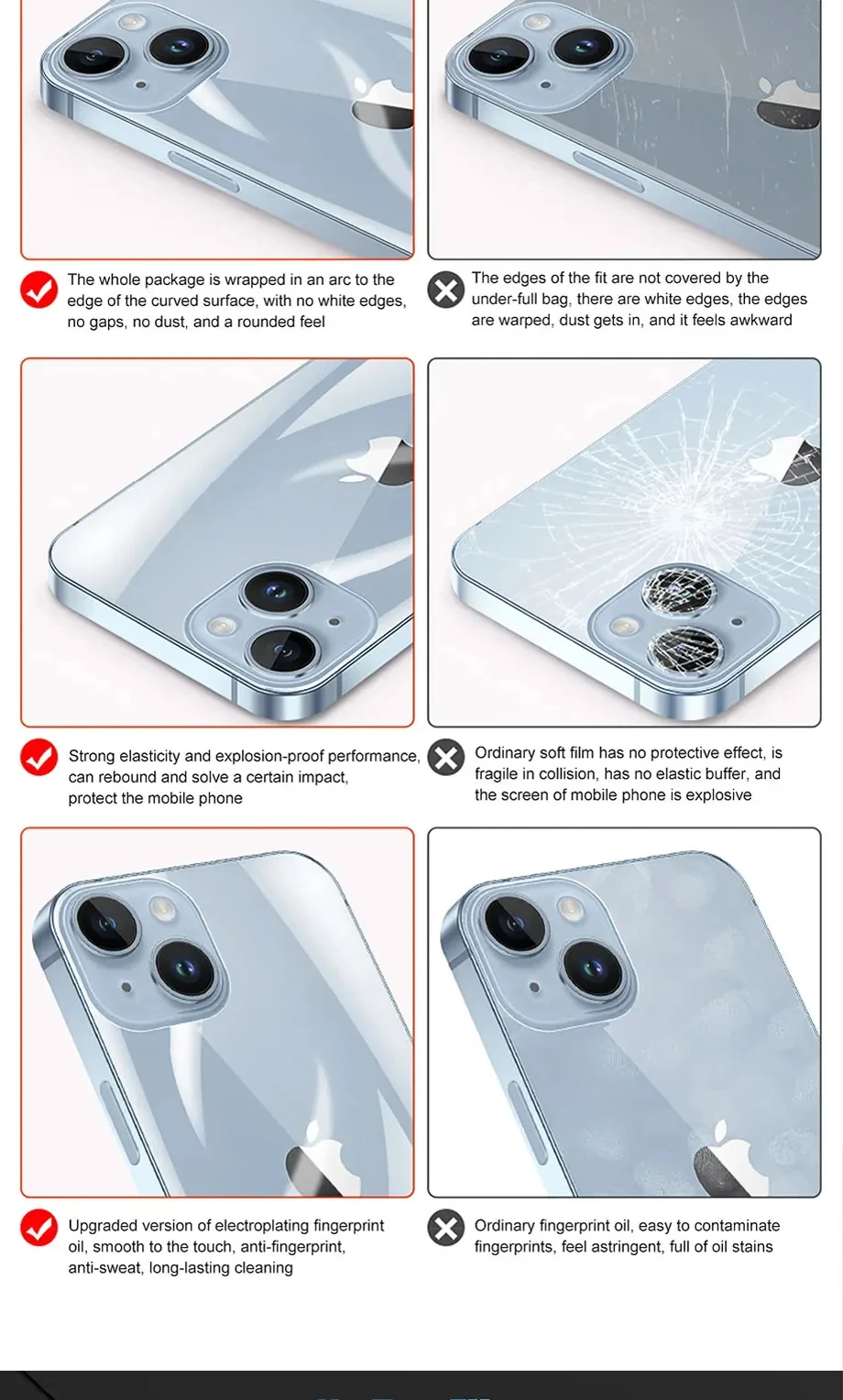 The whole package is wrapped in an arc to the edge of the curved surface, with no white edges, no gaps, no dust, and a rounded feel

The edges of the fit are not covered by the under-full bag, there are white edges, the edges are warped, dust gets in, and it feels awkward

Strong elasticity and explosion-proof performance, can rebound and solve a certain impact, protect the mobile phone

Ordinary soft film has no protective effect, is fragile in collision, has no elastic buffer, and the screen of mobile phone is explosive

Upgraded version of electroplating fingerprint oil, smooth to the touch, anti-fingerprint, anti-sweat, long-lasting cleaning

Ordinary fingerprint oil, easy to contaminate fingerprints, feel astringent, full of oil stains