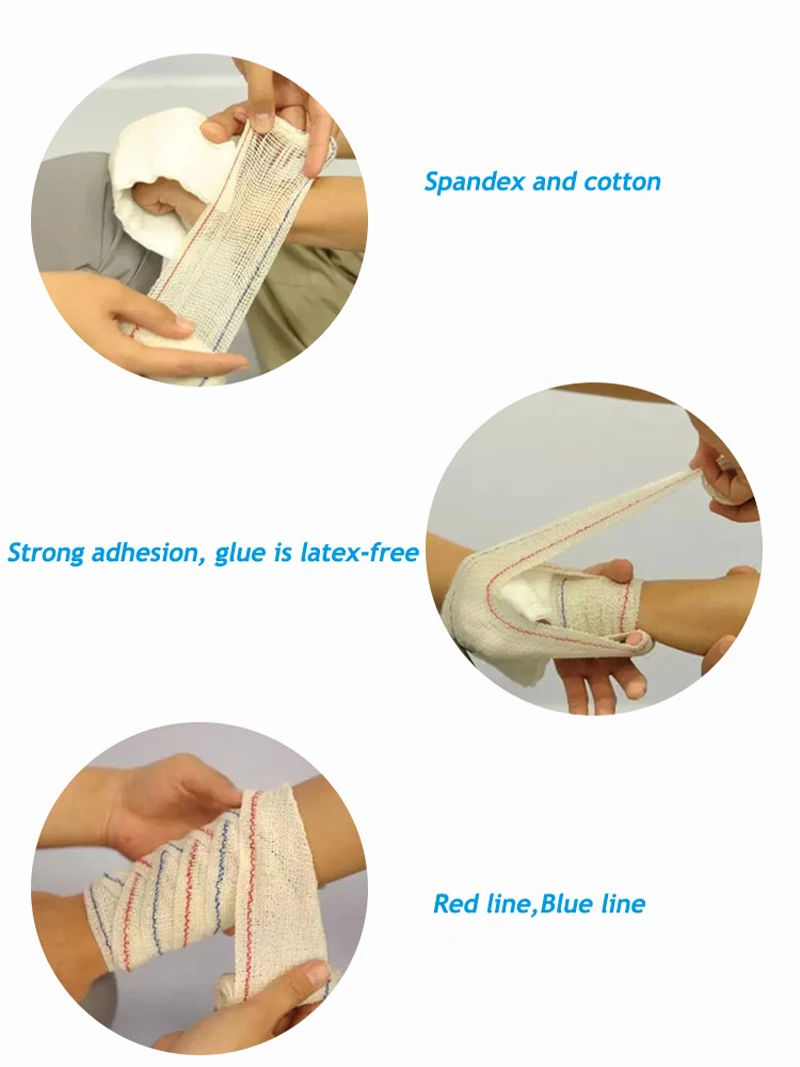 Spandex and cotton

Strong adhesion, glue is latex-free

Red line,Blue line