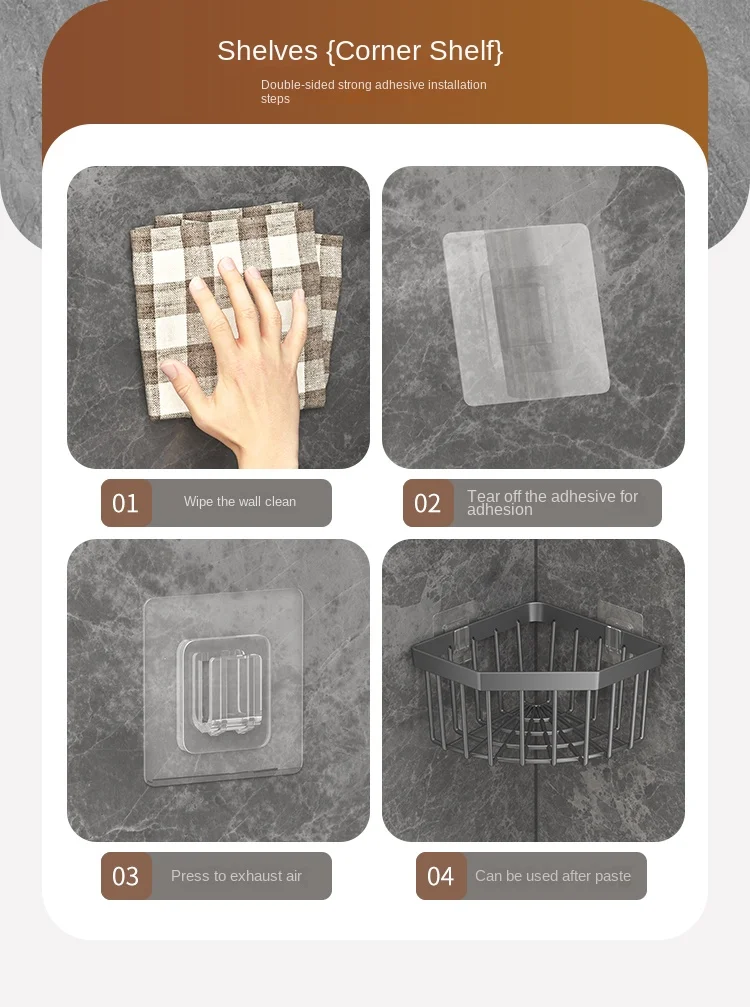 Shelves {Corner Shelf}

Double-sided strong adhesive installation steps

01 Wipe the wall clean

02 Tear off the adhesive for adhesion

03 Press to exhaust air

04 Can be used after paste