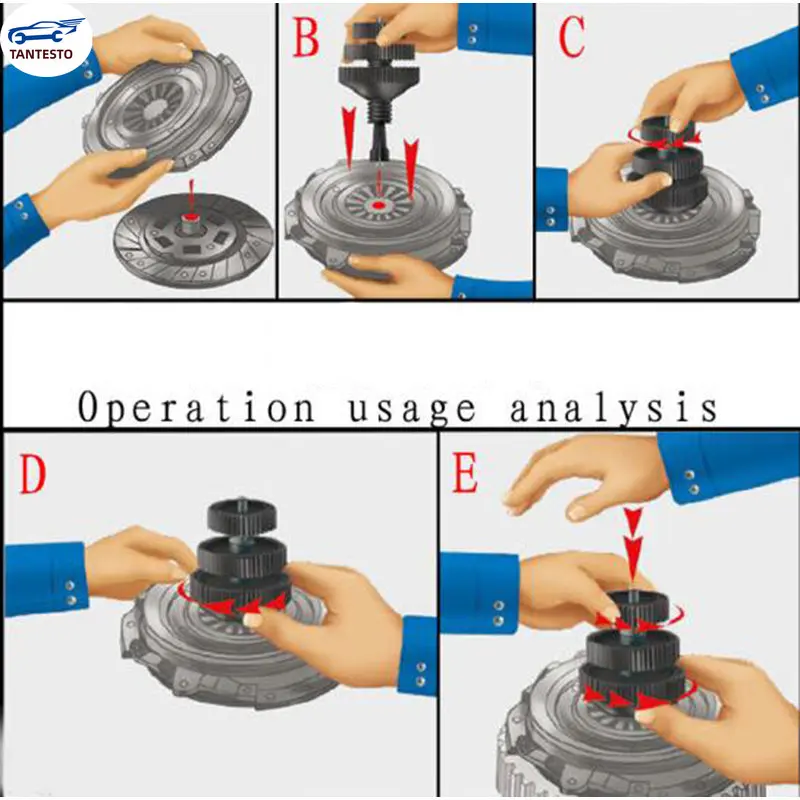 TANTESTO

B

C

Operation usage analysis

D

E