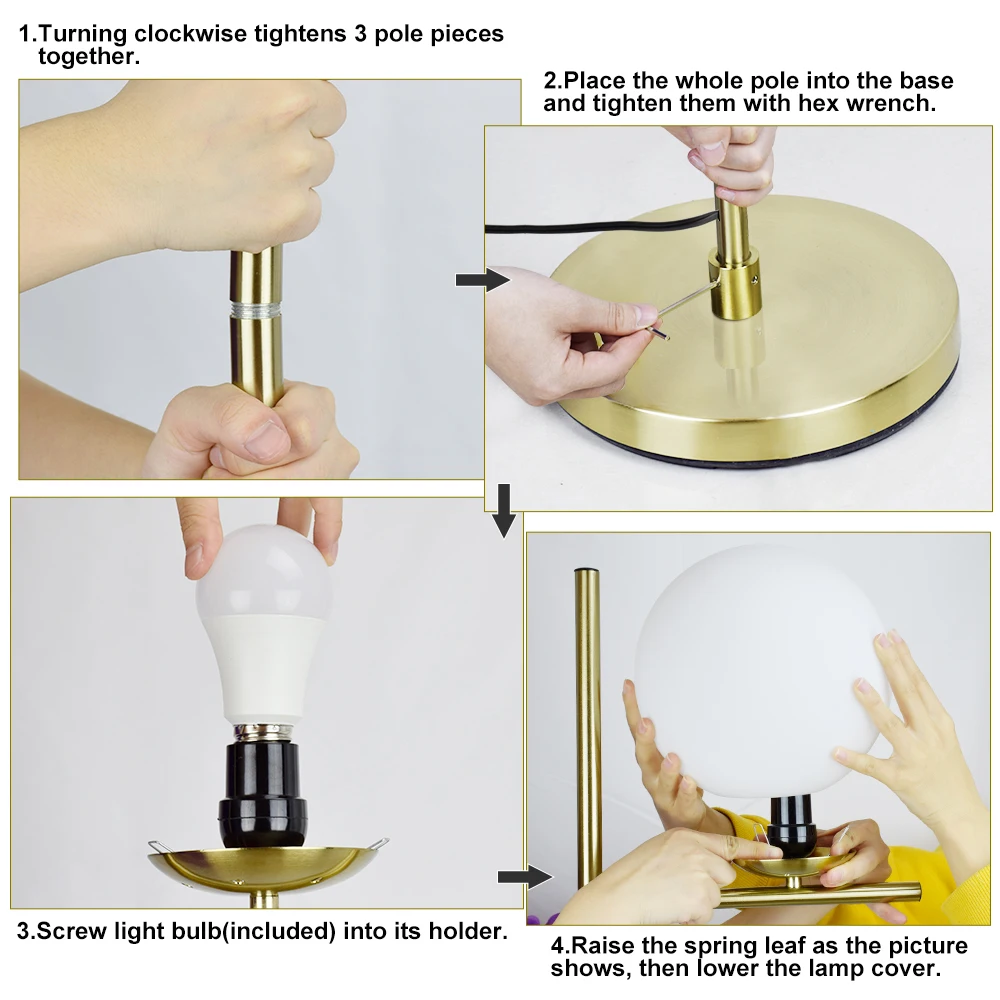 1.Turning clockwise tightens 3 pole pieces together.

2.Place the whole pole into the base and tighten them with hex wrench.

3.Screw light bulb(included) into its holder.

4.Raise the spring leaf as the picture shows, then lower the lamp cover.