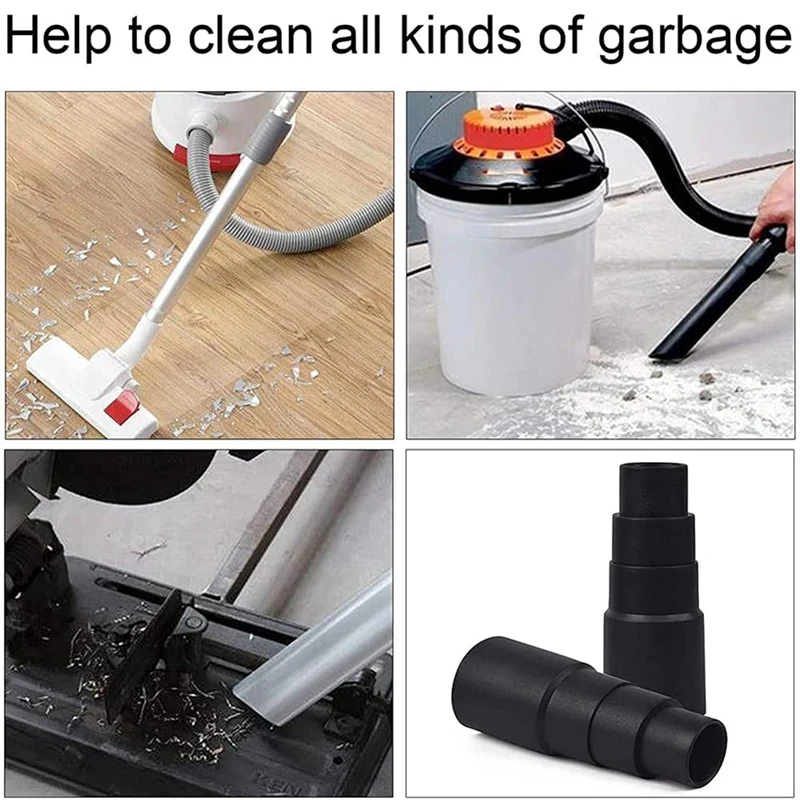 Help to clean all kinds of garbage