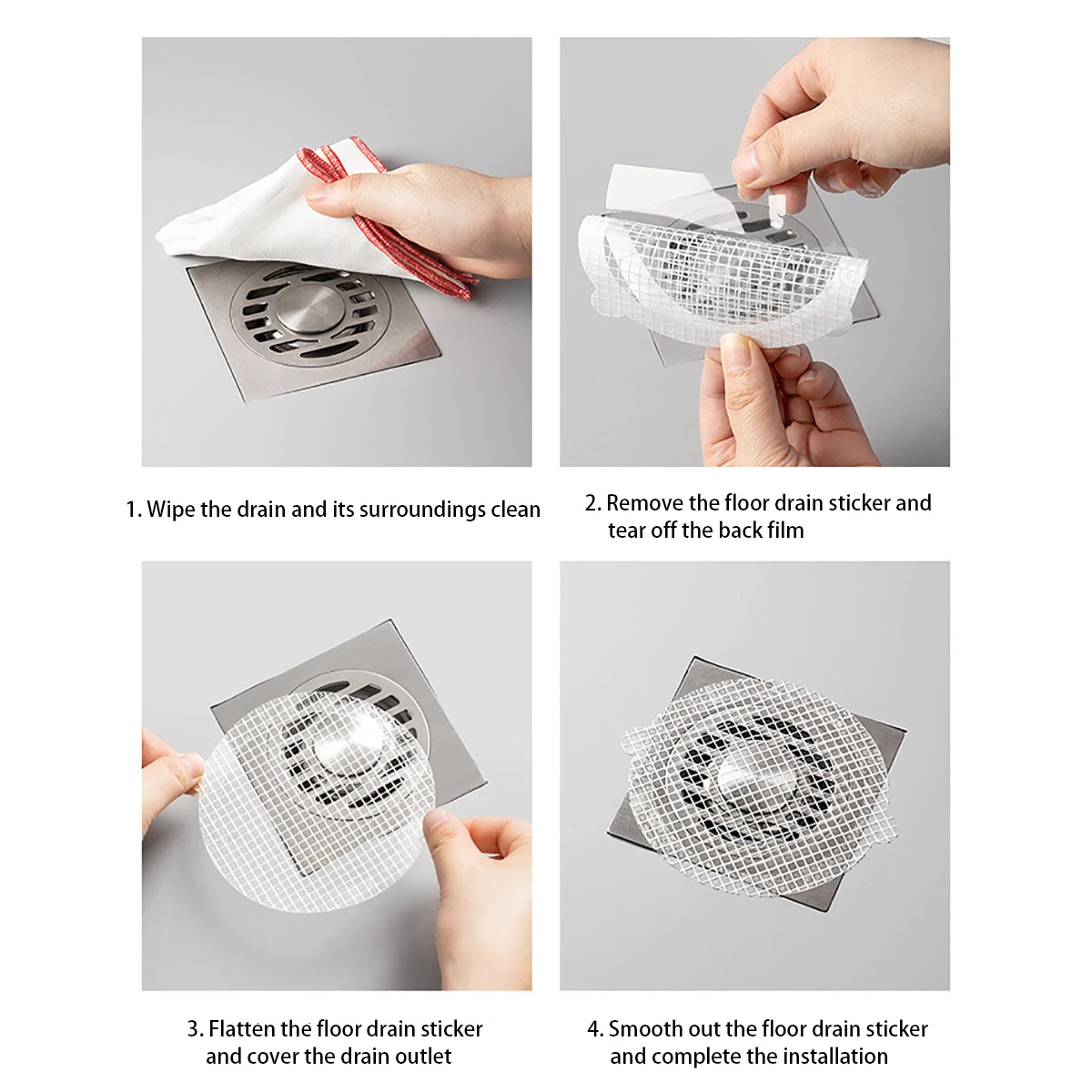 1. Wipe the drain and its surroundings clean

2. Remove the floor drain sticker and tear off the back film

3. Flatten the floor drain sticker and cover the drain outlet

4. Smooth out the floor drain sticker and complete the installation