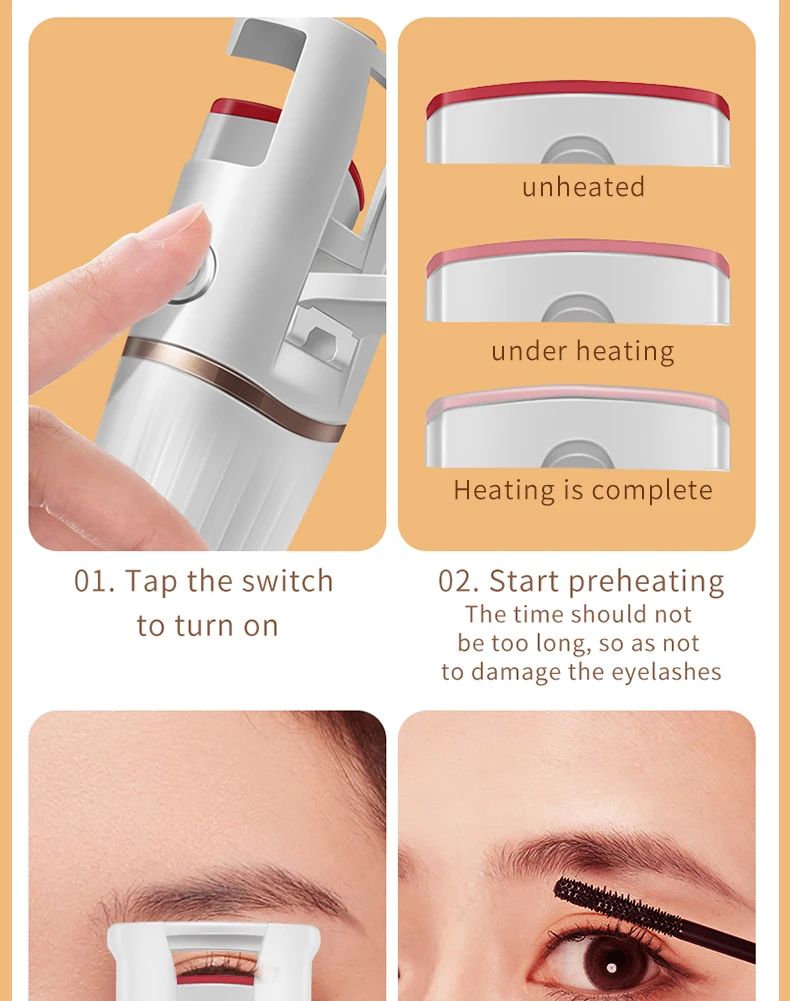 unheated

under heating

Heating is complete

01. Tap the switch to turn on

02. Start preheating
The time should not be too long, so as not to damage the eyelashes