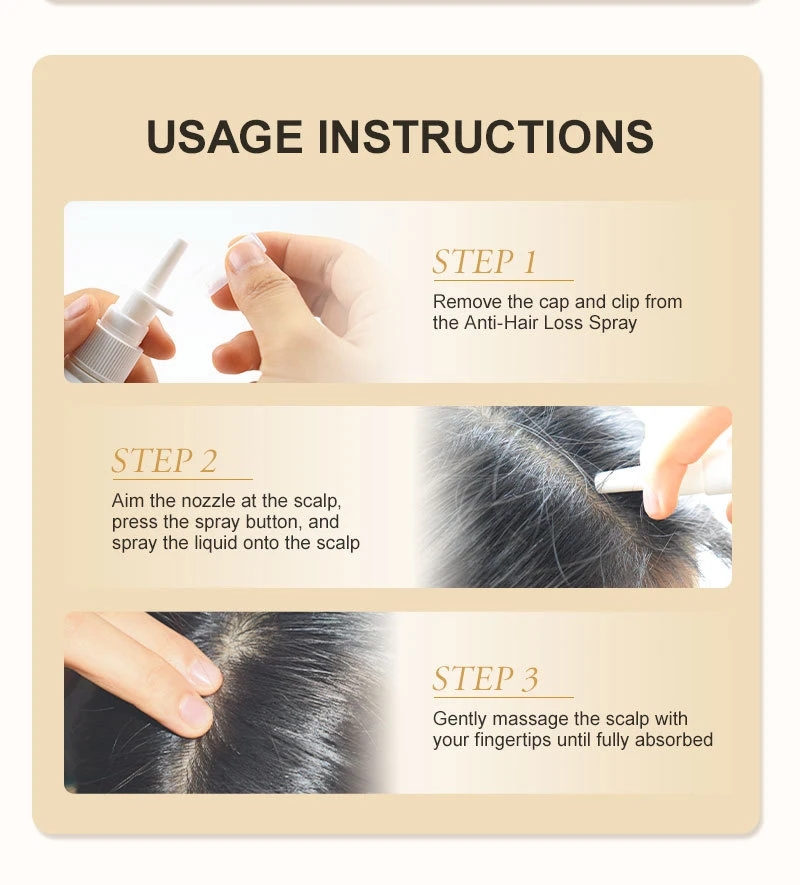 USAGE INSTRUCTIONS

STEP 1

Remove the cap and clip from the Anti-Hair Loss Spray

STEP 2

Aim the nozzle at the scalp, press the spray button, and spray the liquid onto the scalp

STEP 3

Gently massage the scalp with your fingertips until fully absorbed