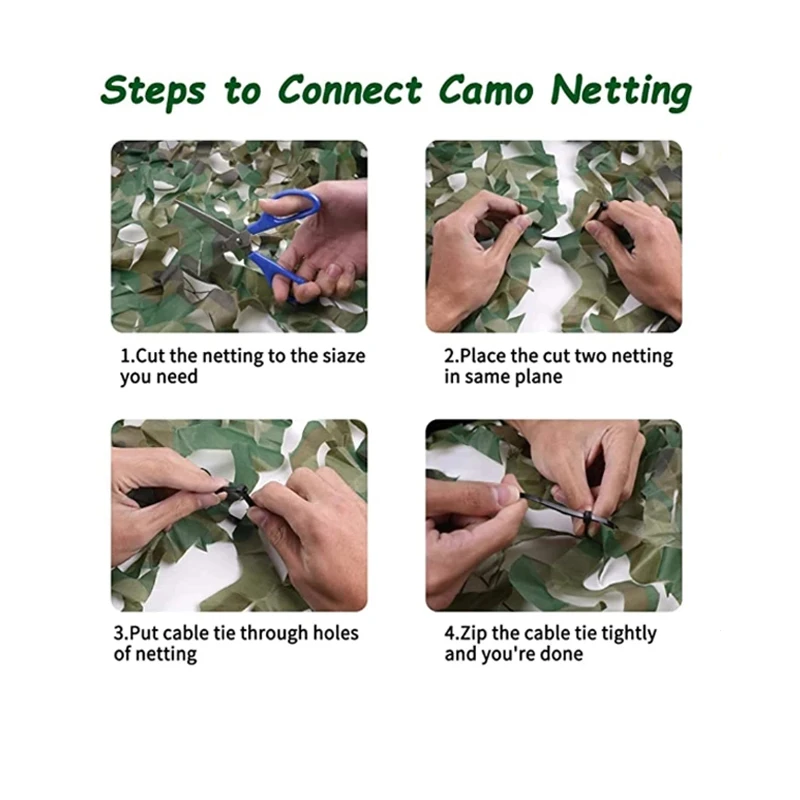 Steps to Connect Camo Netting

1.Cut the netting to the siaze you need

2.Place the cut two netting in same plane

3.Put cable tie through holes of netting

4.Zip the cable tie tightly and you're done