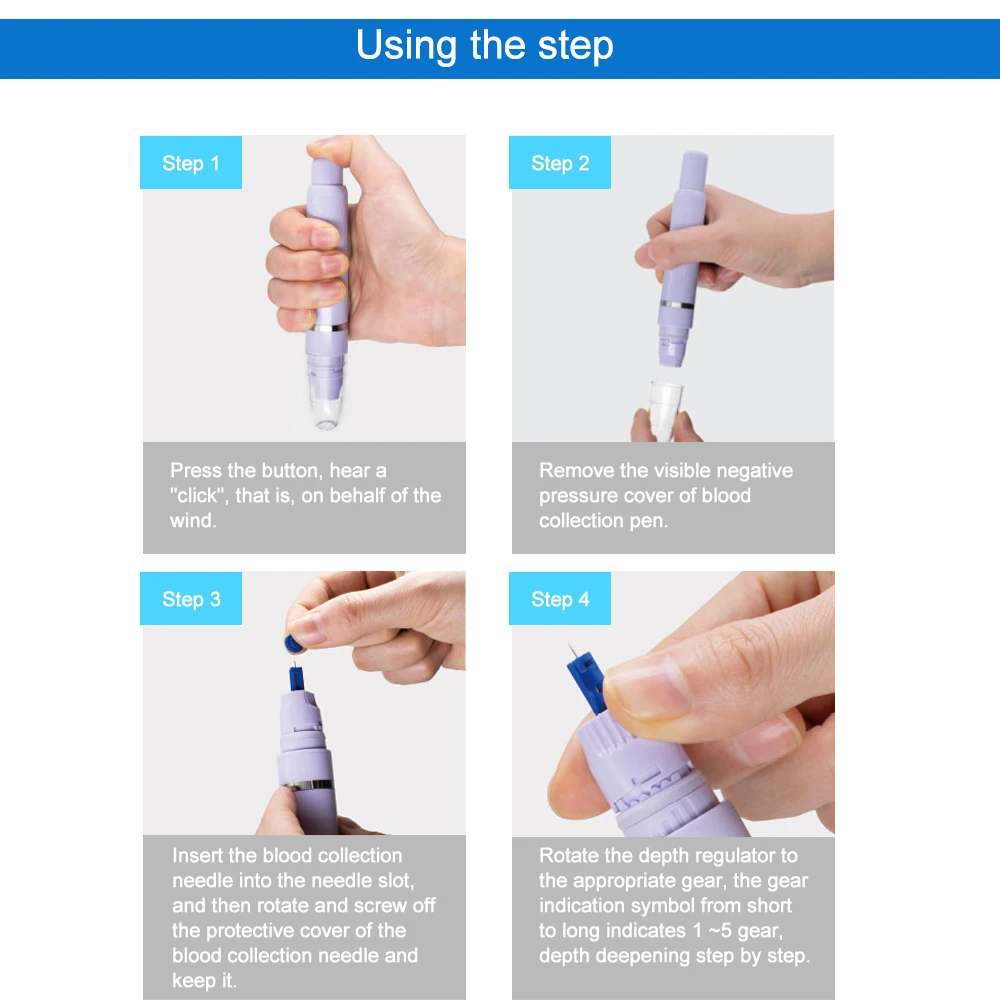 Using the step

Step 1

Press the button, hear a "click", that is, on behalf of the wind.

Step 2

Remove the visible negative pressure cover of blood collection pen.

Step 3

Insert the blood collection needle into the needle slot, and then rotate and screw off the protective cover of the blood collection needle and keep it.

Step 4

Rotate the depth regulator to the appropriate gear, the gear indication symbol from short to long indicates 1 ~5 gear, depth deepening step by step.