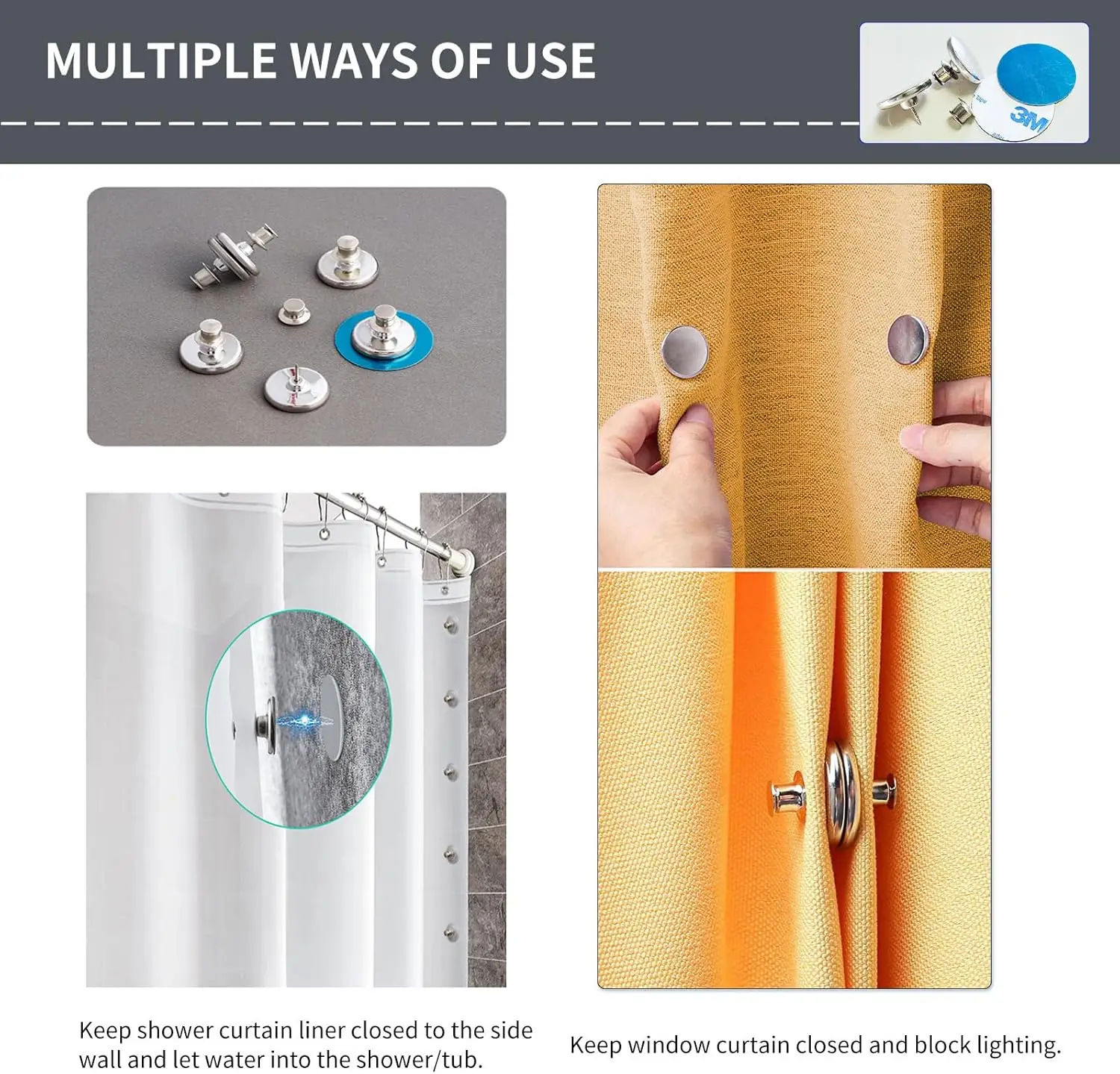 MULTIPLE WAYS OF USE

3M

Keep shower curtain liner closed to the side wall and let water into the shower/tub.

Keep window curtain closed and block lighting.