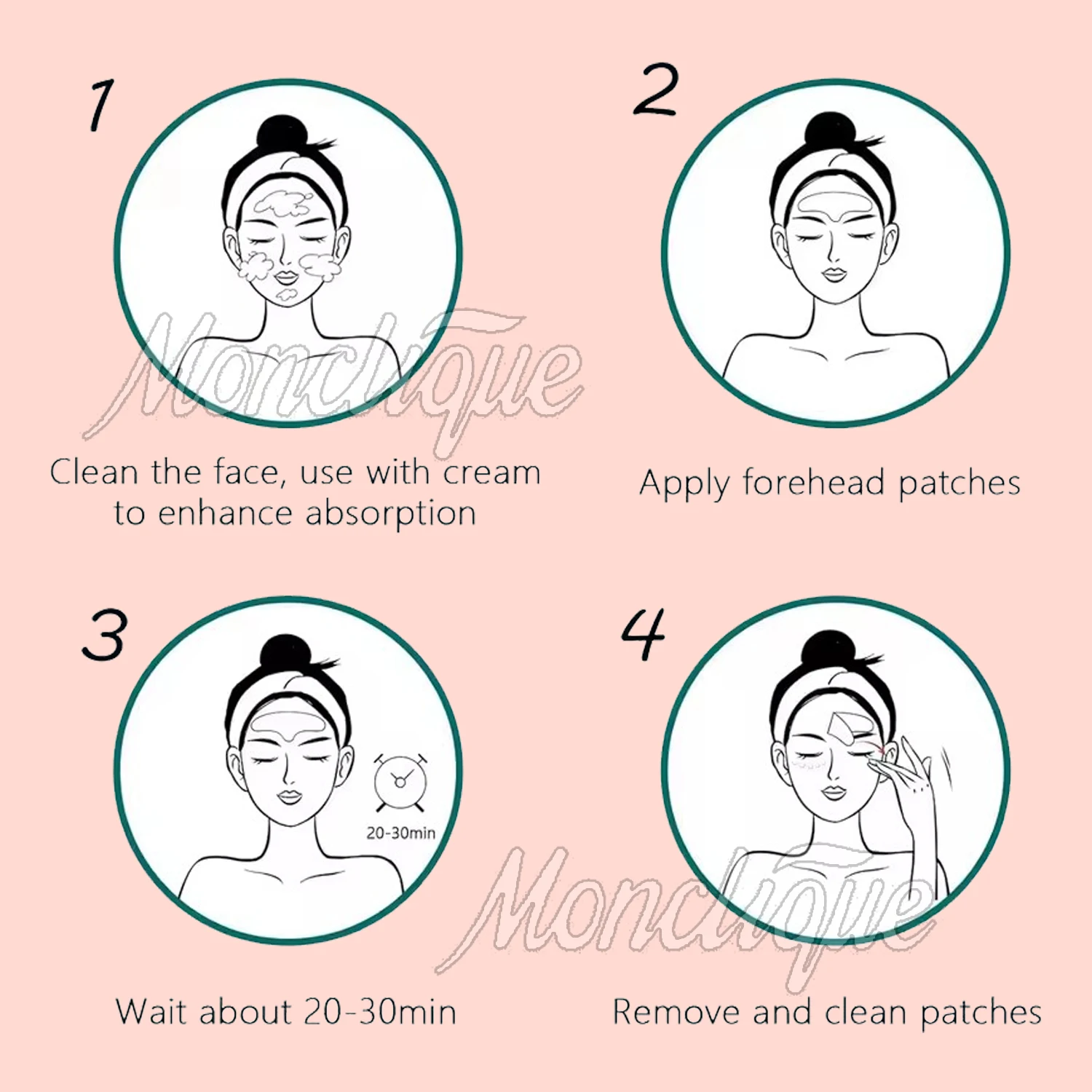 1

Monclique

Clean the face, use with cream to enhance absorption

2

Apply forehead patches

3

20-30min

Wait about 20-30min

4

Monclique

Remove and clean patches