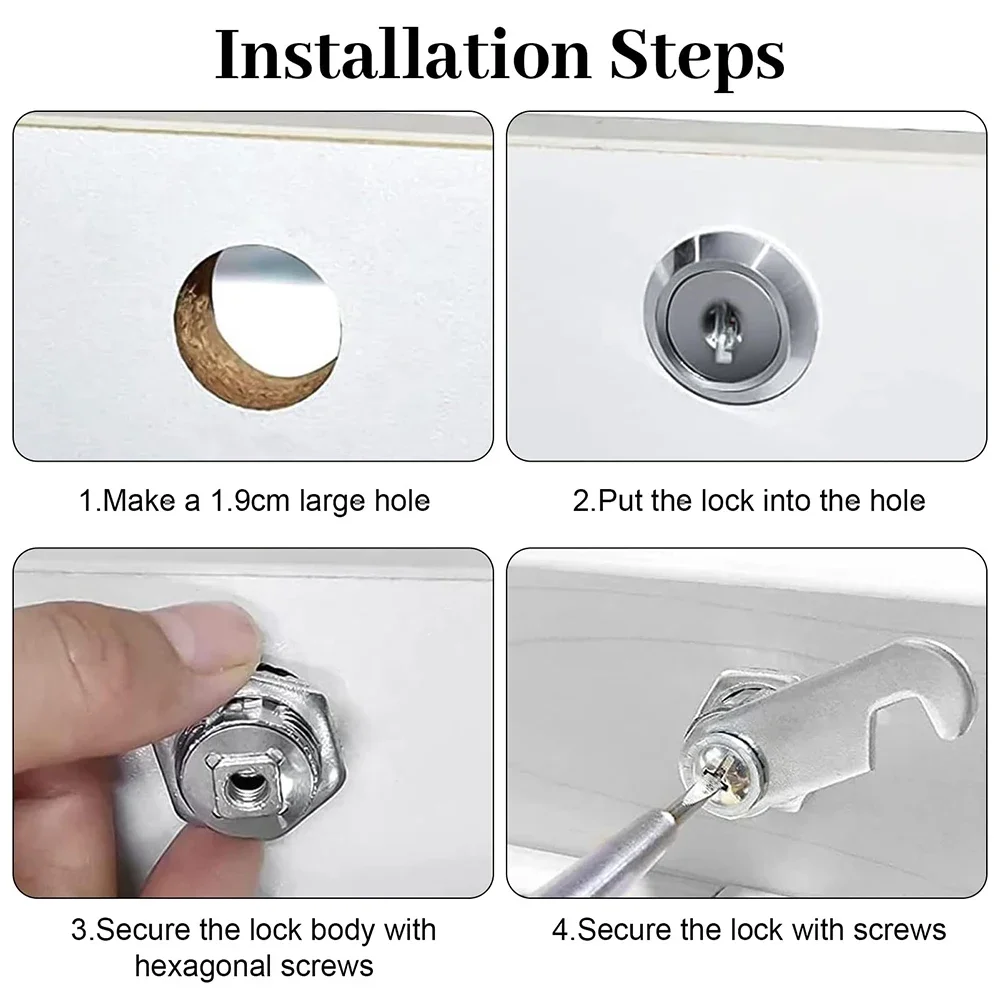 Installation Steps

1.Make a 1.9cm large hole

2.Put the lock into the hole

3.Secure the lock body with hexagonal screws

4.Secure the lock with screws