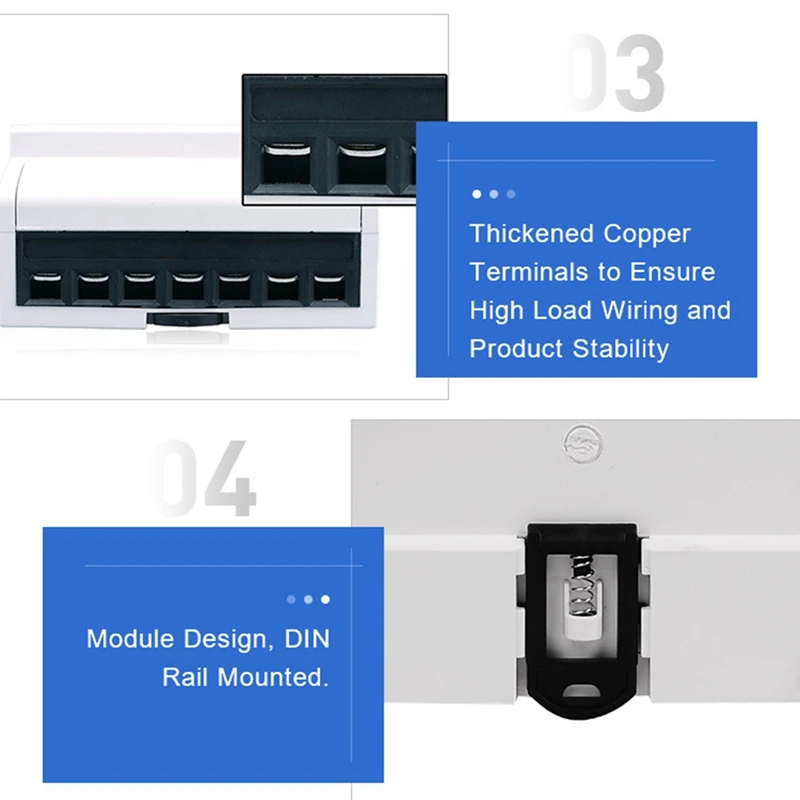 03

Thickened Copper Terminals to Ensure High Load Wiring and Product Stability

04

Module Design, DIN Rail Mounted.