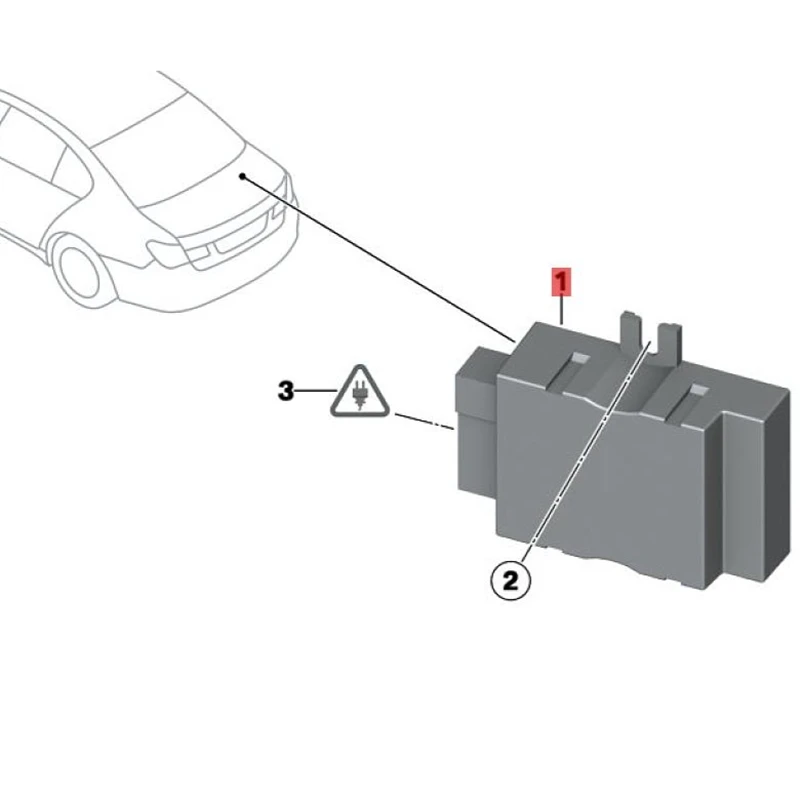 1
3
2