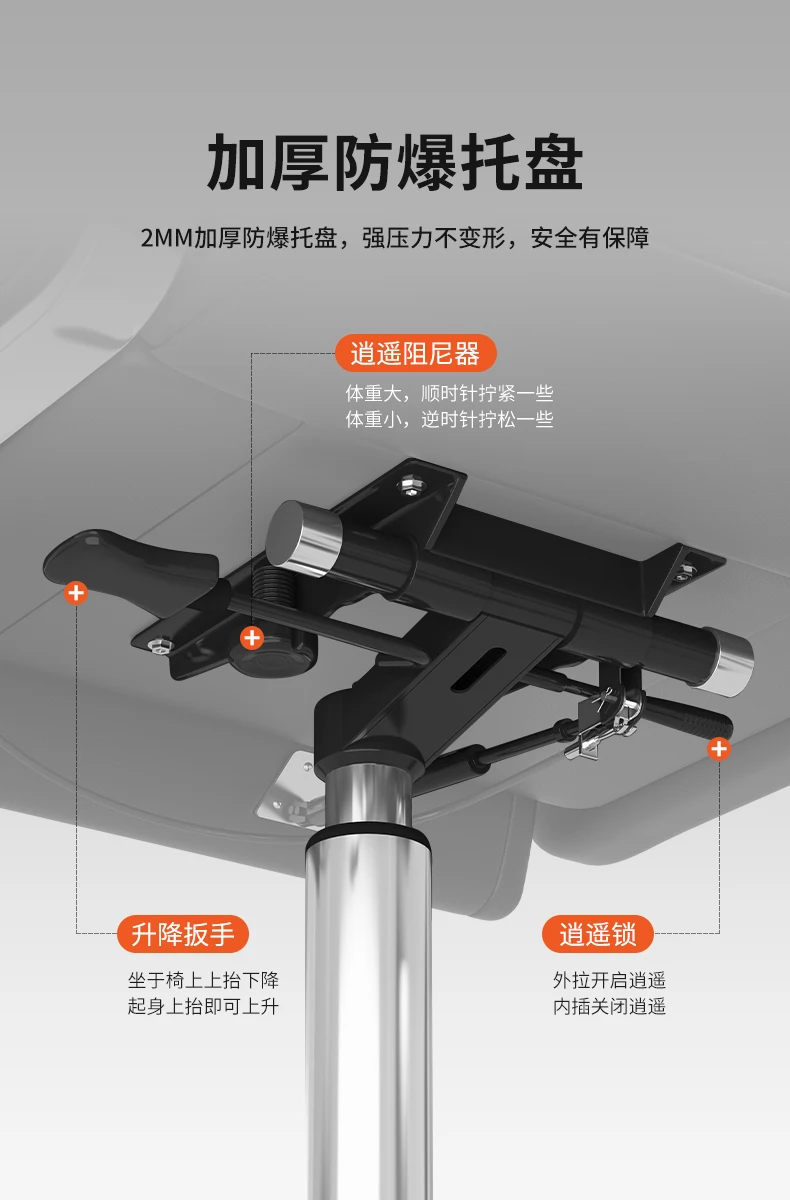 加厚防爆托盘

2MM加厚防爆托盘，强压力不变形，安全有保障

逍遥阻尼器

体重大，顺时针拧紧一些
体重小，逆时针拧松一些

升降扳手

坐于椅上上抬下降
起身上抬即可上升

逍遥锁

外拉开启逍遥
内插关闭逍遥