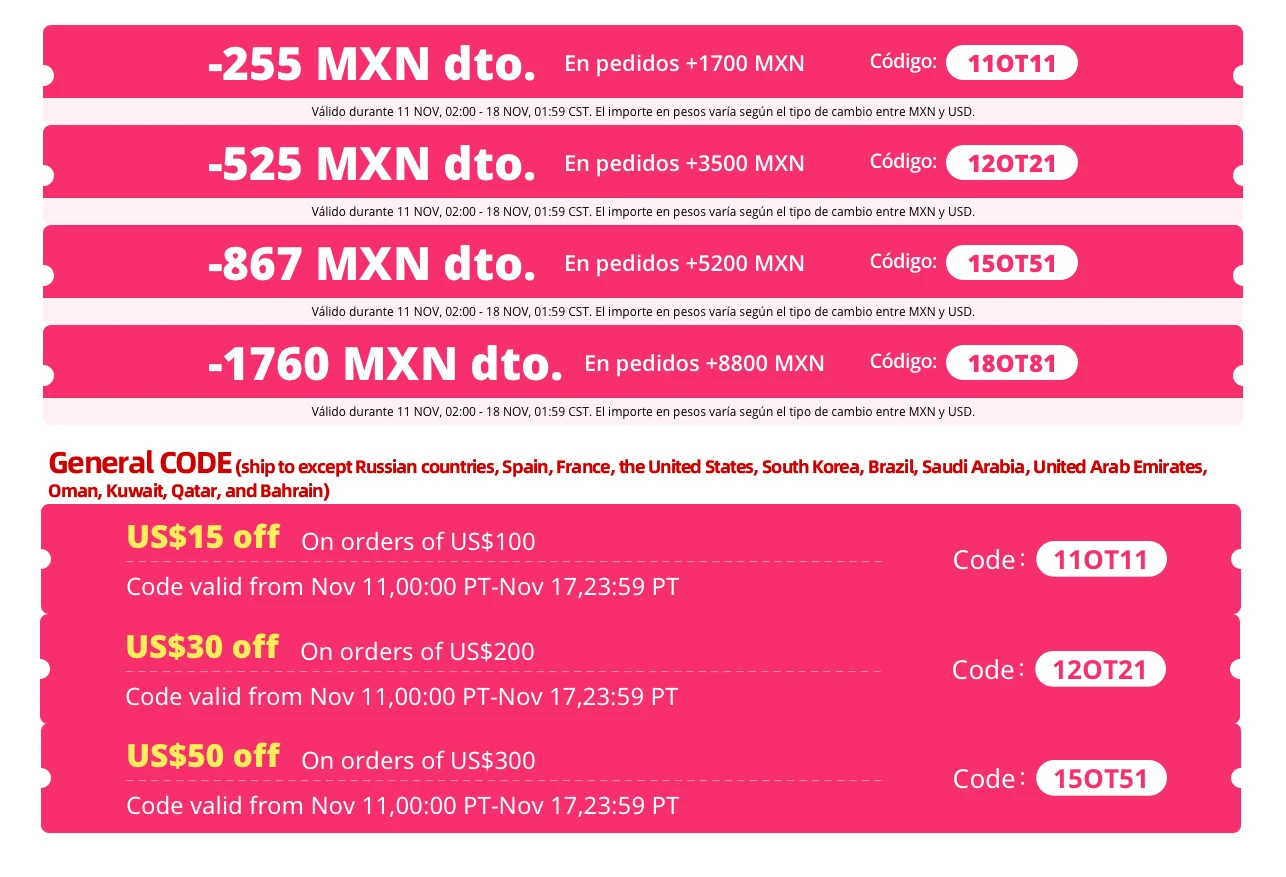 -255 MXN dto. En pedidos +1700 MXN Código: 11OT11

Válido durante 11 NOV, 02:00 - 18 NOV, 01:59 CST. El importe en pesos varía según el tipo de cambio entre MXN y USD.

-525 MXN dto. En pedidos +3500 MXN Código: 12OT21

Válido durante 11 NOV, 02:00 - 18 NOV, 01:59 CST. El importe en pesos varía según el tipo de cambio entre MXN y USD.

-867 MXN dto. En pedidos +5200 MXN Código: 15OT51

Válido durante 11 NOV, 02:00 - 18 NOV, 01:59 CST. El importe en pesos varía según el tipo de cambio entre MXN y USD.

-1760 MXN dto. En pedidos +8800 MXN Código: 18OT81

Válido durante 11 NOV, 02:00 - 18 NOV, 01:59 CST. El importe en pesos varía según el tipo de cambio entre MXN y USD.

General CODE (ship to except Russian countries, Spain, France, the United States, South Korea, Brazil, Saudi Arabia, United Arab Emirates, Oman, Kuwait, Qatar, and Bahrain)

US$15 off On orders of US$100
Code valid from Nov 11,00:00 PT-Nov 17,23:59 PT
Code: 11OT11

US$30 off On orders of US$200
Code valid from Nov 11,00:00 PT-Nov 17,23:59 PT
Code: 12OT21

US$50 off On orders of US$300
Code valid from Nov 11,00:00 PT-Nov 17,23:59 PT
Code: 15OT51