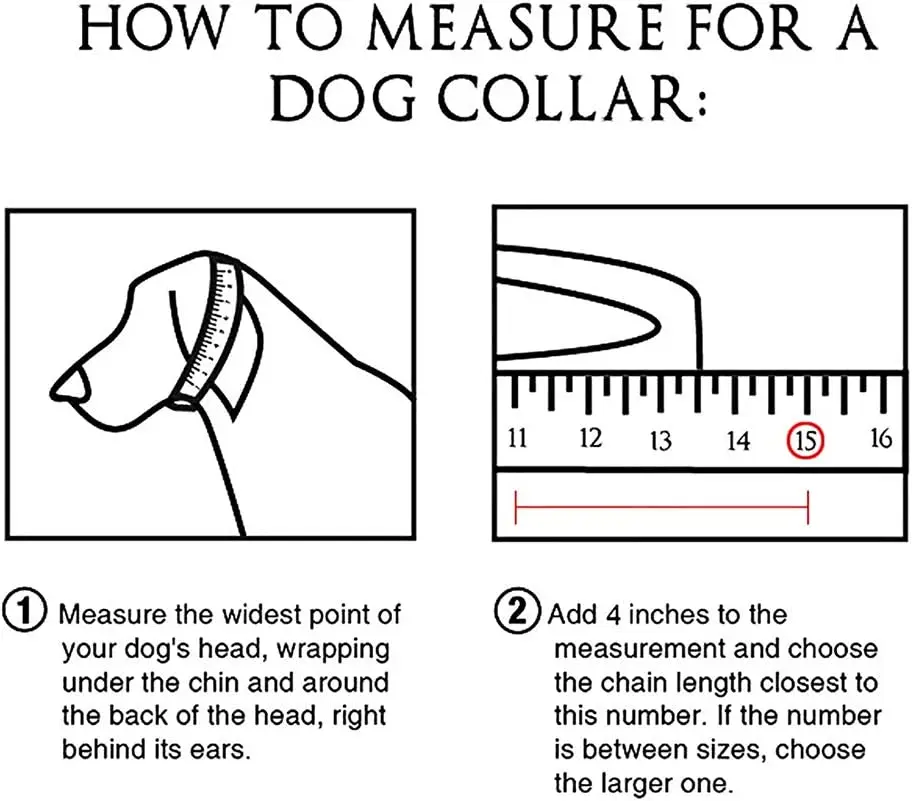 HOW TO MEASURE FOR A DOG COLLAR:

11 12 13 14 15 16

1 Measure the widest point of your dog's head, wrapping under the chin and around the back of the head, right behind its ears.

2 Add 4 inches to the measurement and choose the chain length closest to this number. If the number is between sizes, choose the larger one.